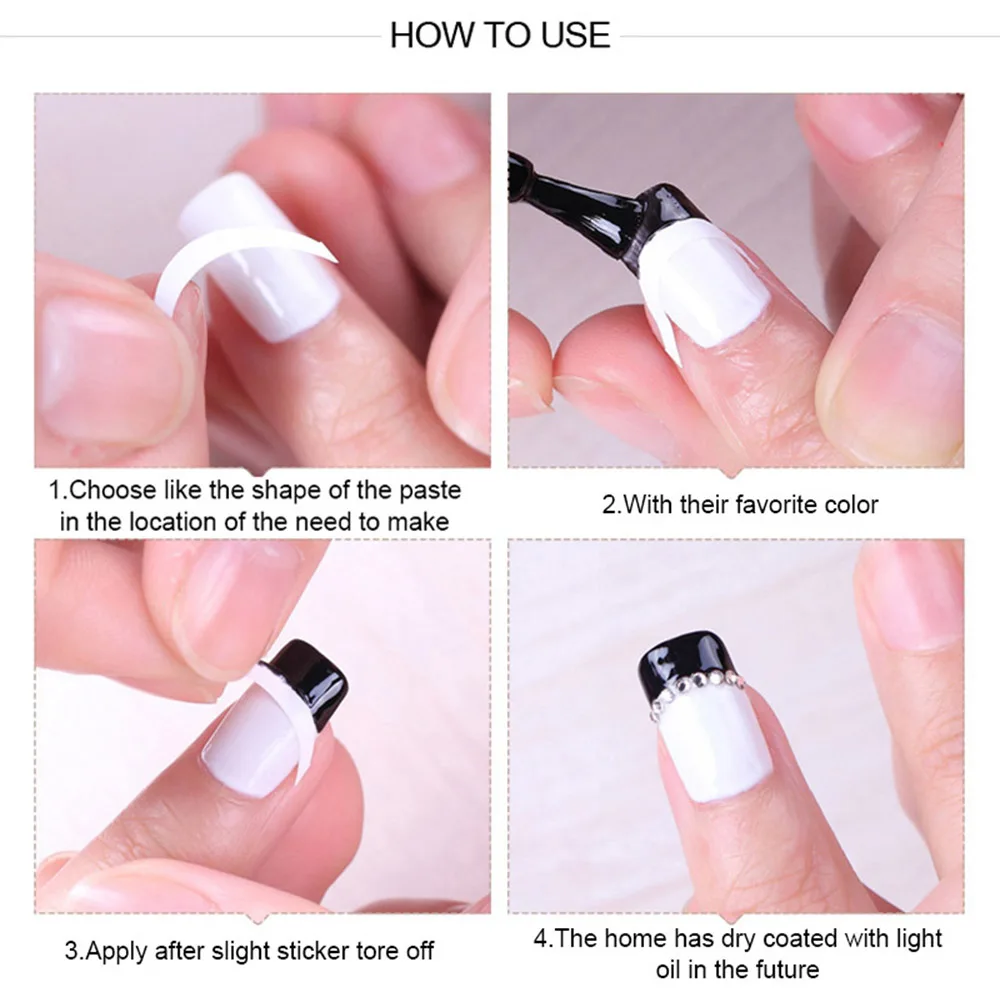 HOW TO USE

1.Choose like the shape of the paste in the location of the need to make

2.With their favorite color

3.Apply after slight sticker tore off

4.The home has dry coated with light oil in the future