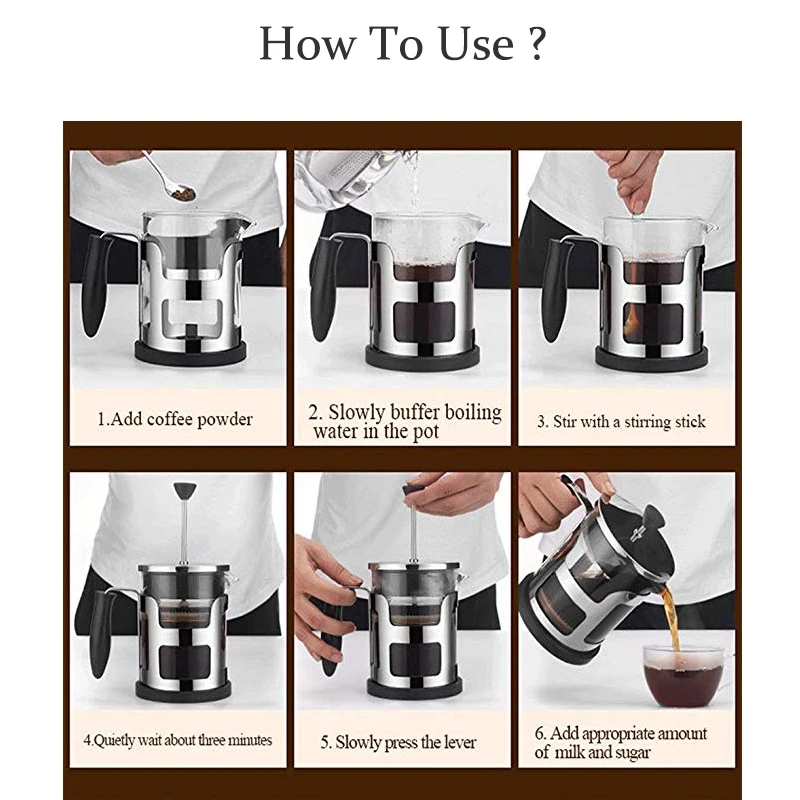 How To Use ?

1.Add coffee powder

2. Slowly buffer boiling water in the pot

3. Stir with a stirring stick

4.Quietly wait about three minutes

5. Slowly press the lever

6. Add appropriate amount of milk and sugar