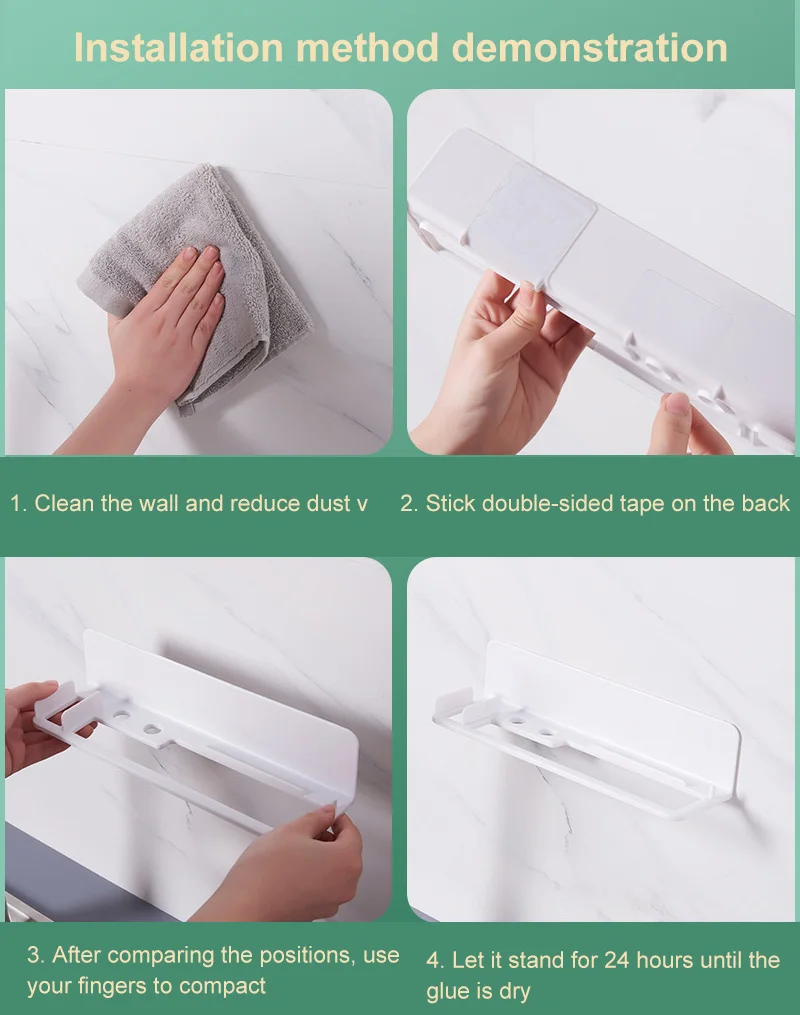 Installation method demonstration

1. Clean the wall and reduce dust v

2. Stick double-sided tape on the back

3. After comparing the positions, use your fingers to compact

4. Let it stand for 24 hours until the glue is dry