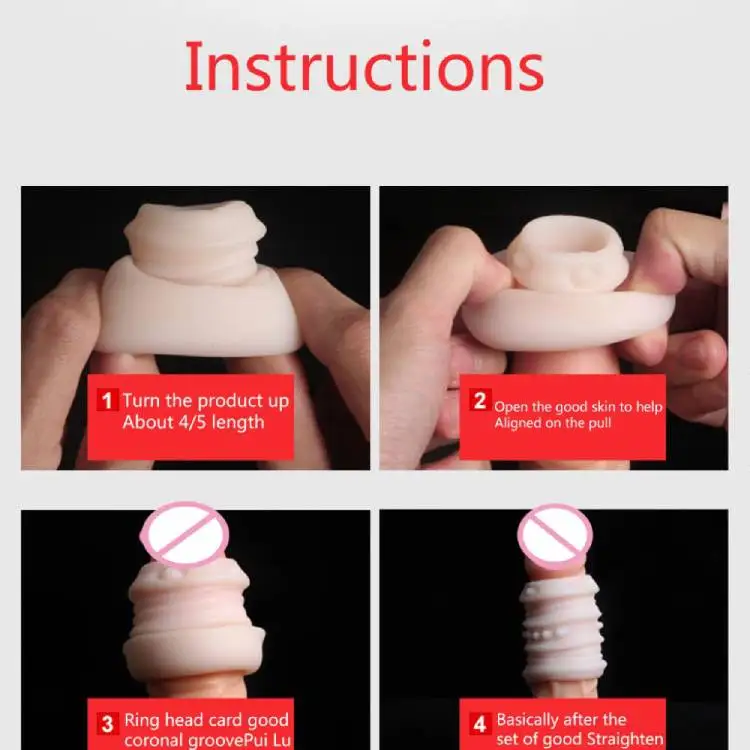 Instructions

1 Turn the product up About 4/5 length

2 Open the good skin to help Aligned on the pull

3 Ring head card good coronal groovePui Lu

4 Basically after the set of good Straighten