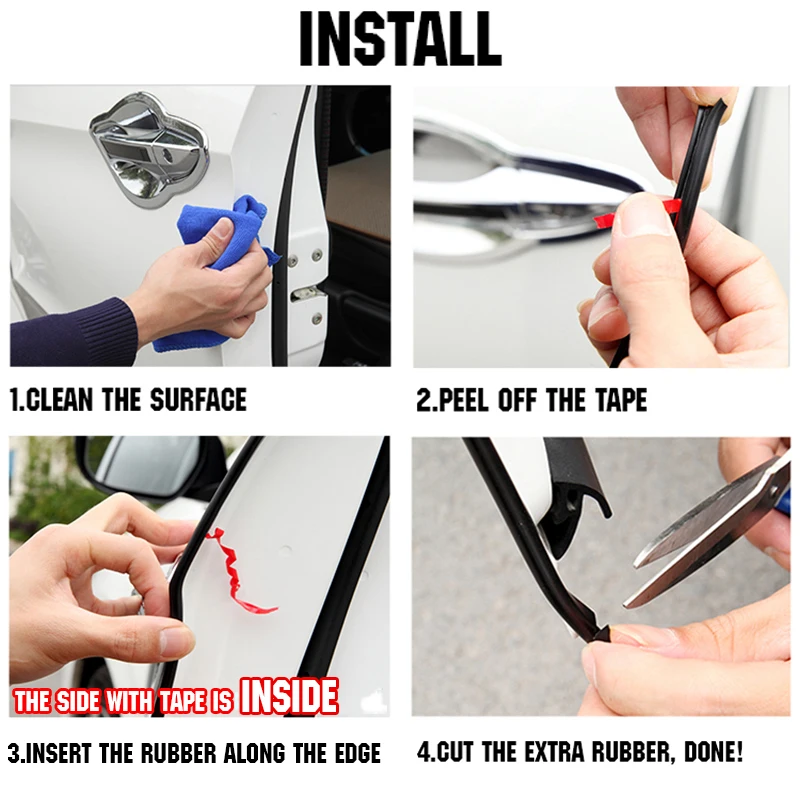 INSTALL

1.CLEAN THE SURFACE

2.PEEL OFF THE TAPE

THE SIDE WITH TAPE IS INSIDE

3.INSERT THE RUBBER ALONG THE EDGE

4.CUT THE EXTRA RUBBER, DONE!