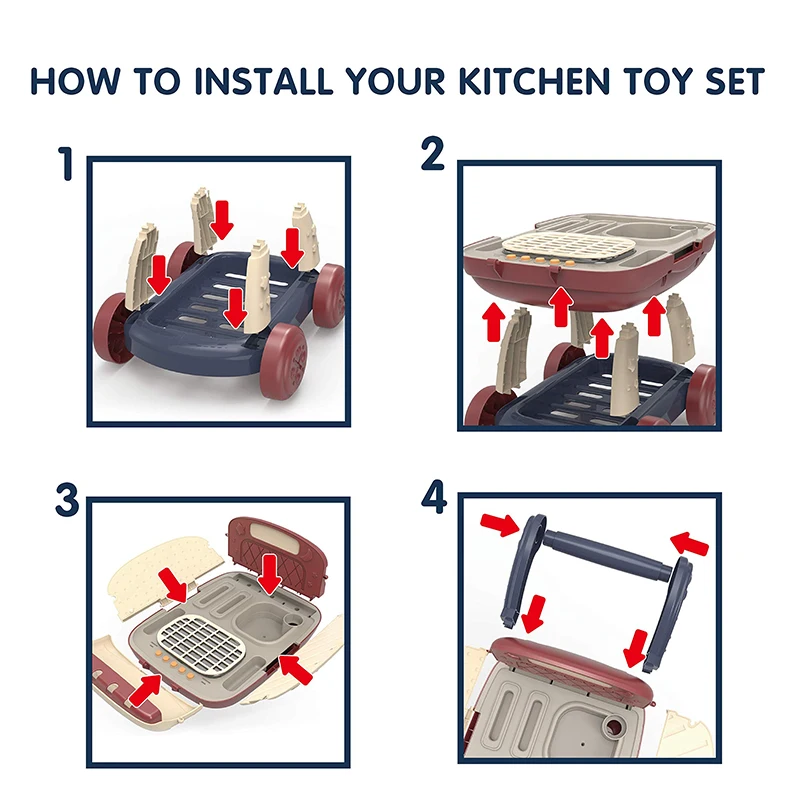 HOW TO INSTALL YOUR KITCHEN TOY SET

1

2

3

4