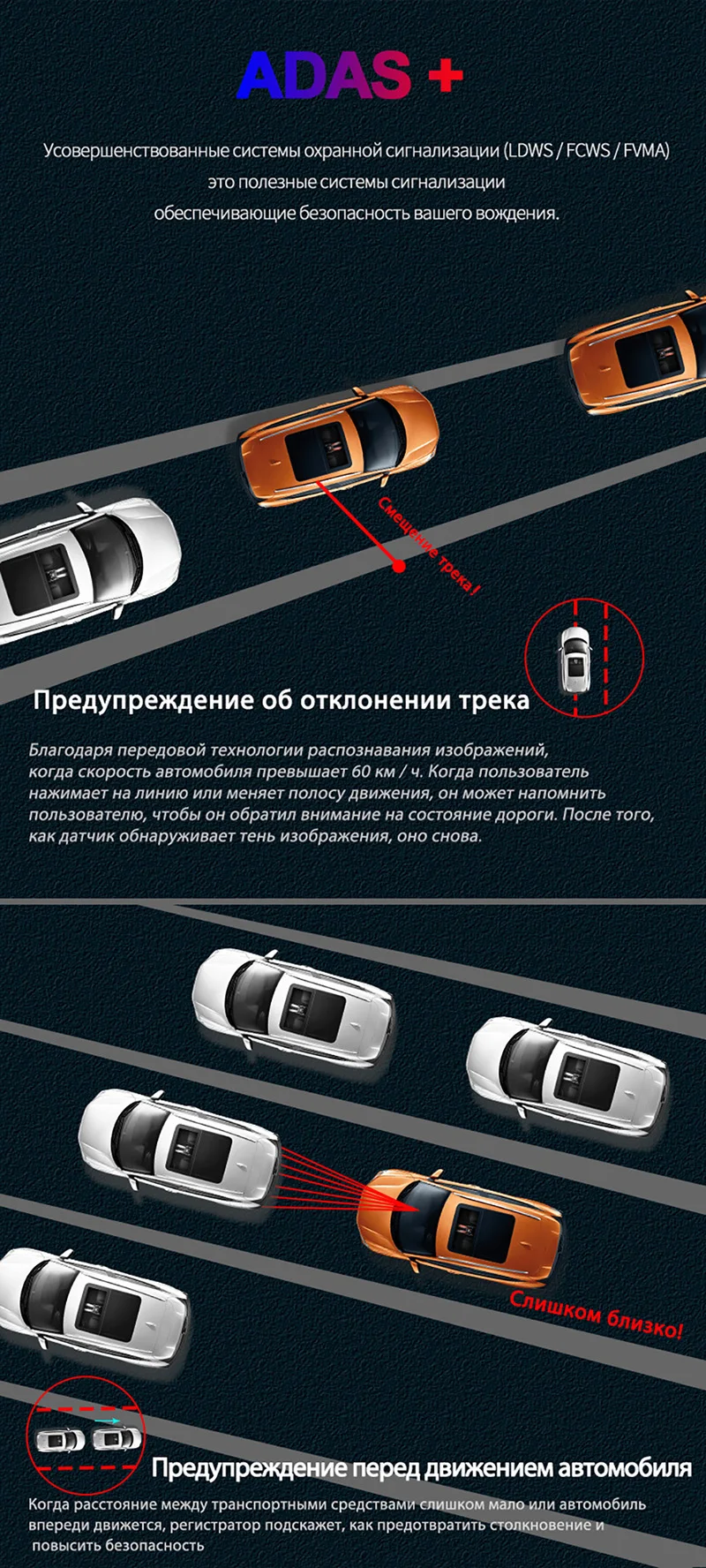 ADAS +

Усовершенствованные системы охранной сигнализации (LDWS / FCWS / FVMA) это полезные системы сигнализации обеспечивающие безопасность вашего вождения.

Смещение трека !

Предупреждение об отклонении трека

Благодаря передовой технологии распознавания изображений, когда скорость автомобиля превышает 60 км / ч. Когда пользователь нажимает на линию или меняет полосу движения, он может напомнить пользователю, чтобы он обратил внимание на состояние дороги. После того, как датчик обнаруживает тень изображения, оно снова.

Слишком близко!

Предупреждение перед движением автомобиля

Когда расстояние между транспортными средствами слишком мало или автомобиль впереди движется, регистратор подскажет, как предотвратить столкновение и повысить безопасность