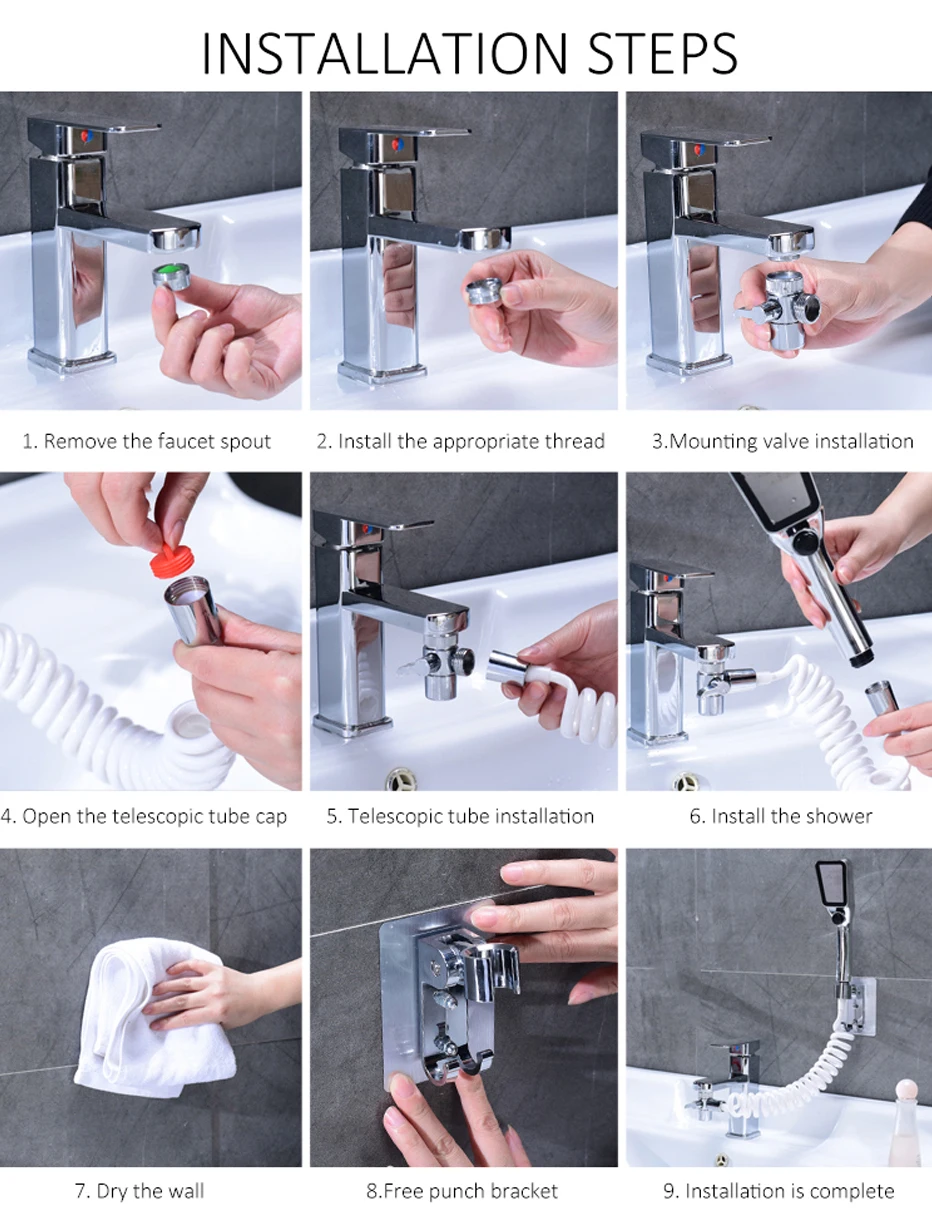 INSTALLATION STEPS

1. Remove the faucet spout

2. Install the appropriate thread

3.Mounting valve installation

4. Open the telescopic tube cap

5. Telescopic tube installation

6. Install the shower

7. Dry the wall

8.Free punch bracket

9. Installation is complete