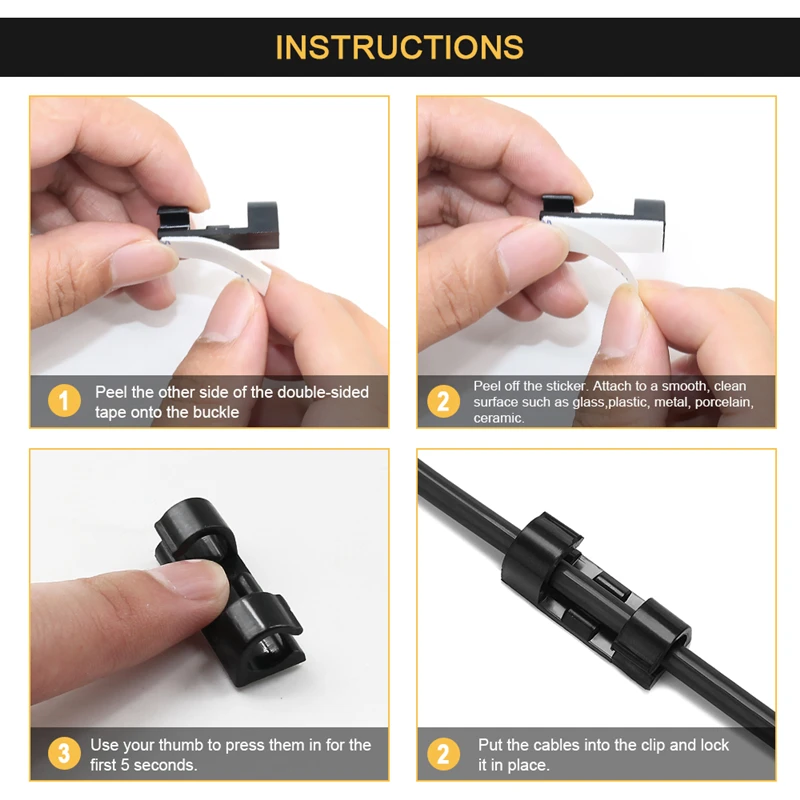 INSTRUCTIONS

1 Peel the other side of the double-sided tape onto the buckle

2 Peel off the sticker. Attach to a smooth, clean surface such as glass,plastic, metal, porcelain, ceramic.

3 Use your thumb to press them in for the first 5 seconds.

2 Put the cables into the clip and lock it in place.