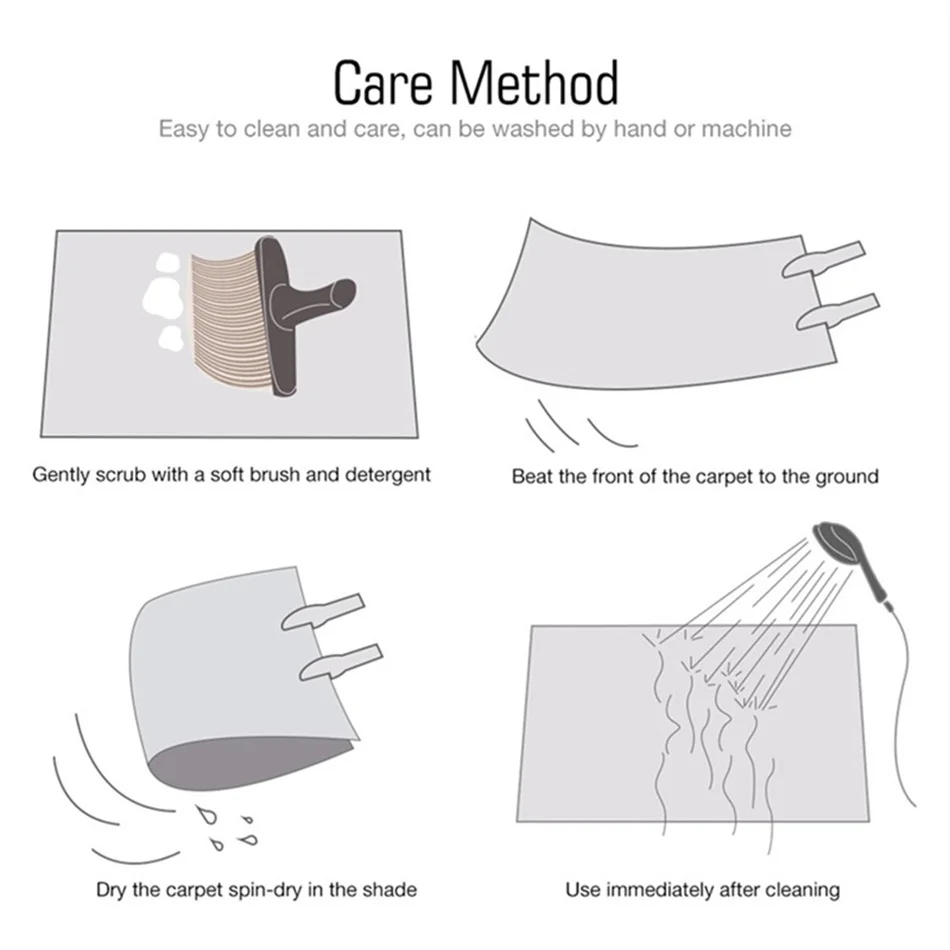 Care Method

Easy to clean and care, can be washed by hand or machine

Gently scrub with a soft brush and detergent

Beat the front of the carpet to the ground

Dry the carpet spin-dry in the shade

Use immediately after cleaning