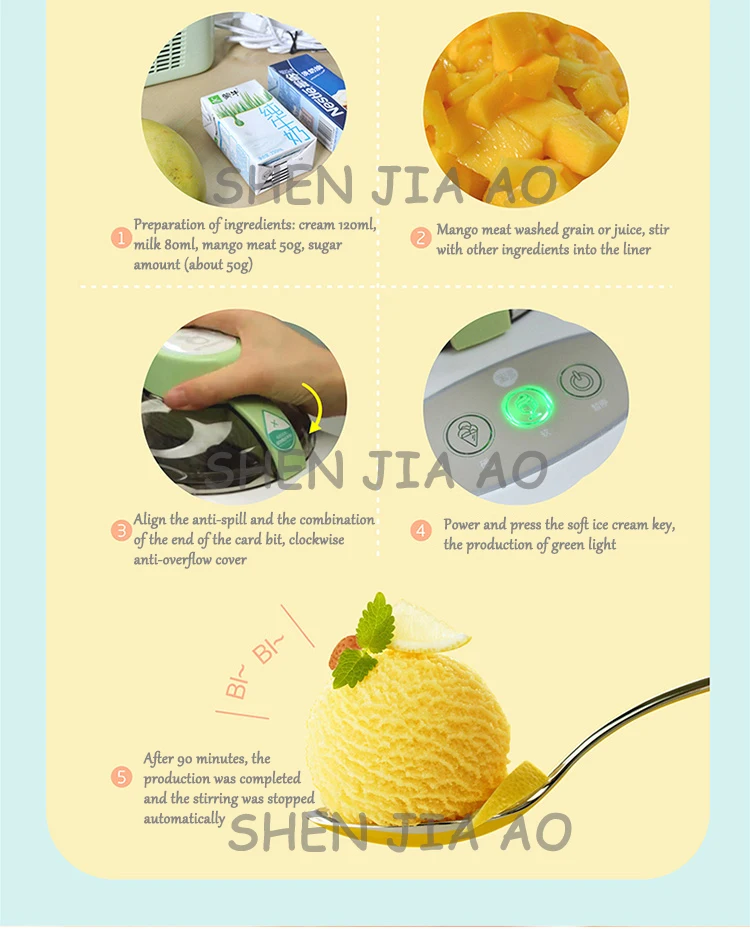 Nestle

SHEN JIA AO

1 Preparation of ingredients: cream 120ml, milk 80ml, mango meat 50g, sugar amount (about 50g)

2 Mango meat washed grain or juice, stir with other ingredients into the liner

SHEN JIA AO

3 Align the anti-spill and the combination of the end of the card bit, clockwise anti-overflow cover

4 Power and press the soft ice cream key, the production of green light

BI~ BI~

5 After 90 minutes, the production was completed and the stirring was stopped automatically

SHEN JIA AO