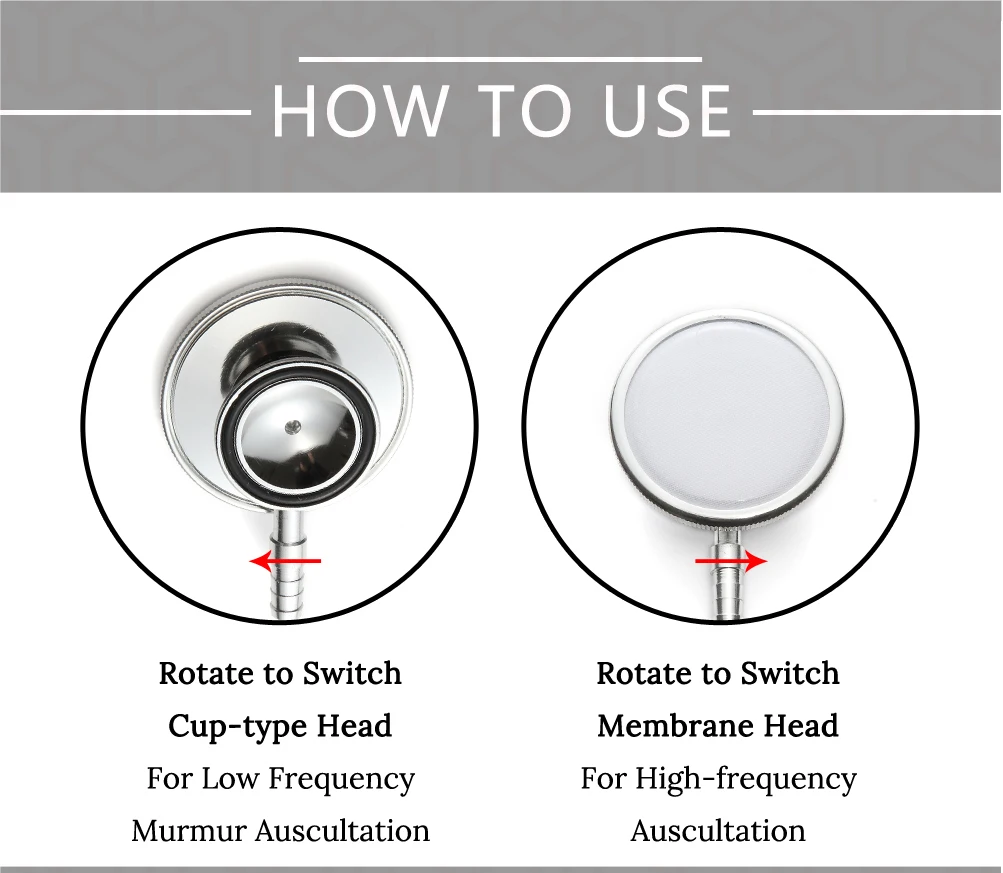 HOW TO USE

Rotate to Switch
Cup-type Head
For Low Frequency
Murmur Auscultation

Rotate to Switch
Membrane Head
For High-frequency
Auscultation