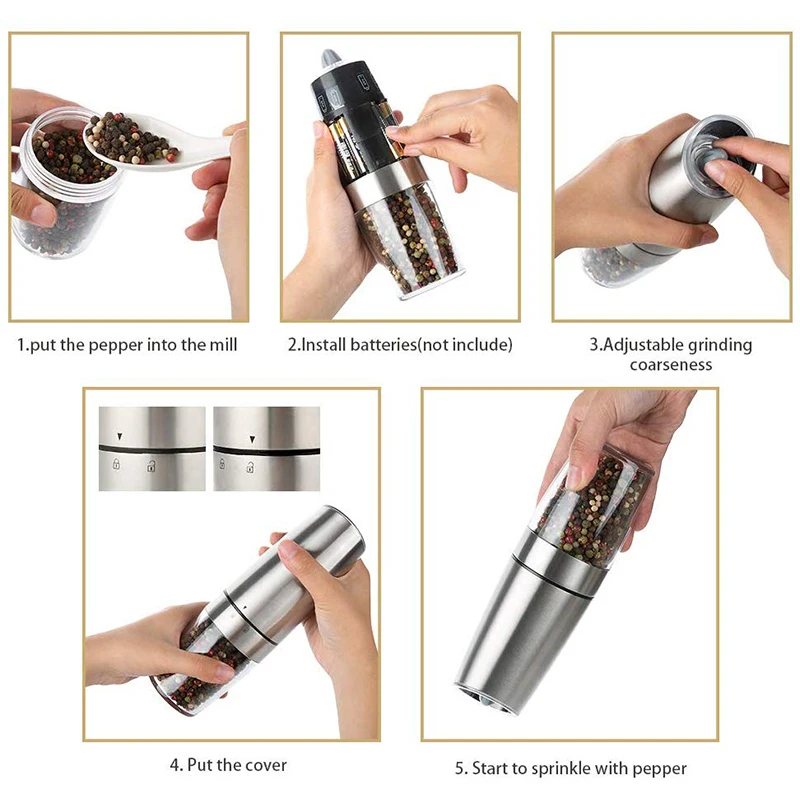 1.put the pepper into the mill

2.Install batteries(not include)

3.Adjustable grinding coarseness

4. Put the cover

5. Start to sprinkle with pepper