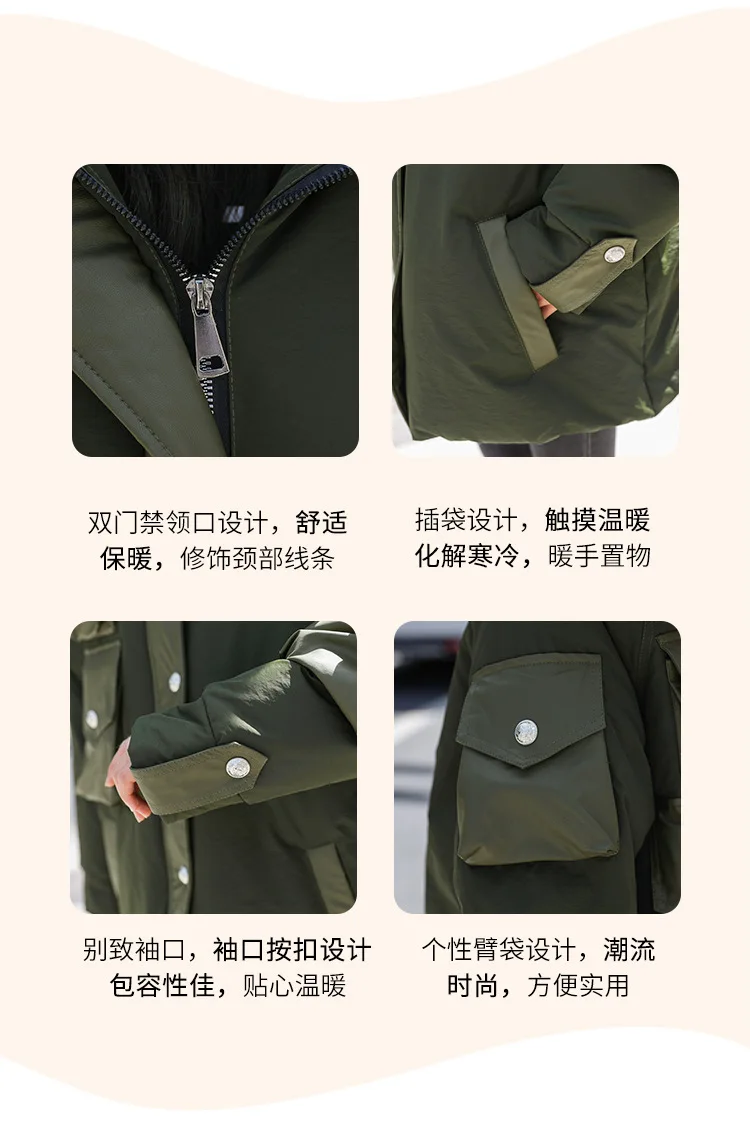 双门禁领口设计，舒适保暖，修饰颈部线条

插袋设计，触摸温暖化解寒冷，暖手置物

别致袖口，袖口按扣设计包容性佳，贴心温暖

个性臂袋设计，潮流时尚，方便实用