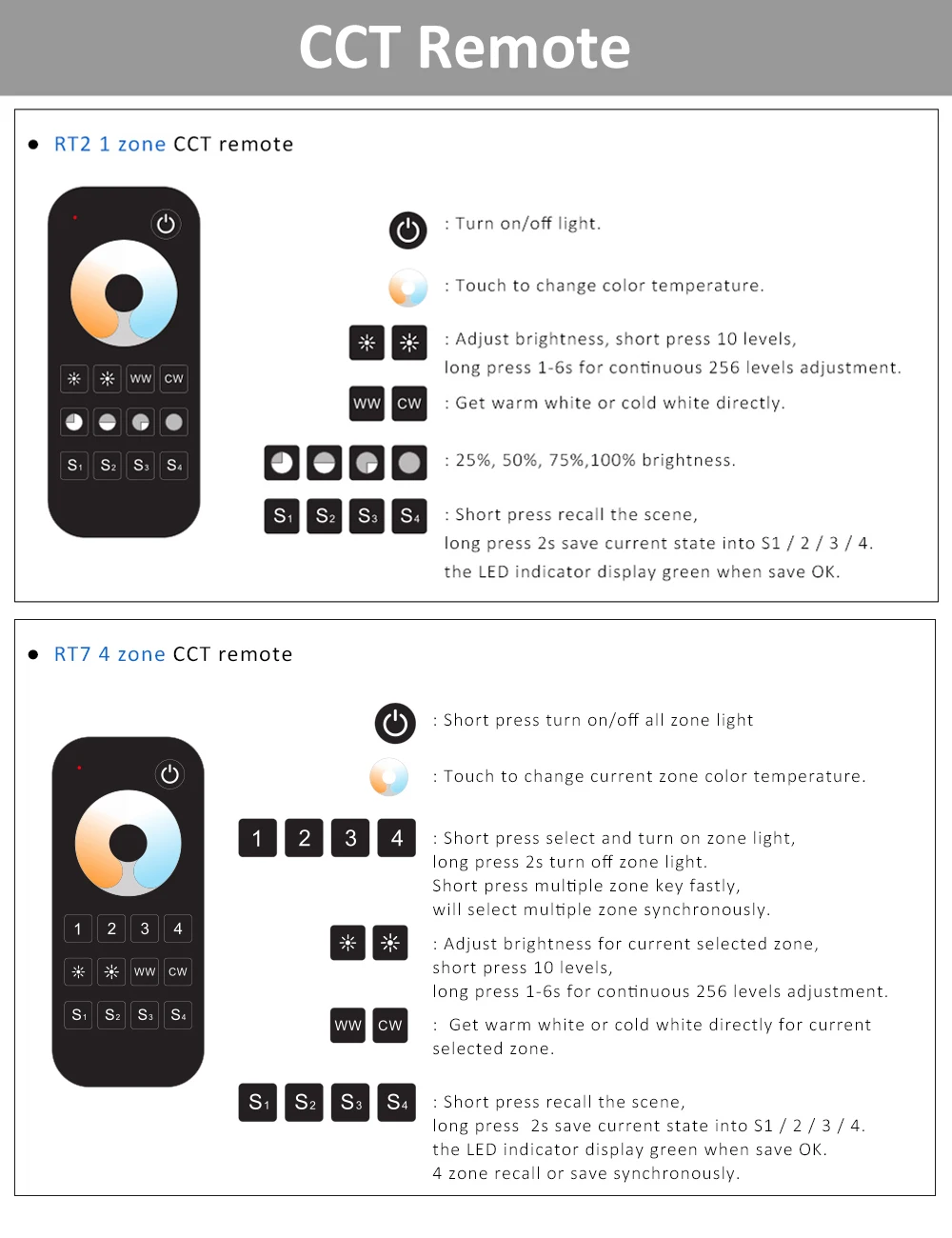 CCT Remote

● RT2 1 zone CCT remote

WW CW

$S_1$ $S_2$ $S_3$ $S_4$

: Turn on/off light.

: Touch to change color temperature.

: Adjust brightness, short press 10 levels, long press 1-6s for continuous 256 levels adjustment.

WW CW : Get warm white or cold white directly.

: 25%, 50%, 75%,100% brightness.

$S_1$ $S_2$ $S_3$ $S_4$ : Short press recall the scene, long press 2s save current state into S1 / 2 / 3 / 4. the LED indicator display green when save OK.

● RT7 4 zone CCT remote

1 2 3 4

WW CW

$S_1$ $S_2$ $S_3$ $S_4$

: Short press turn on/off all zone light

: Touch to change current zone color temperature.

1 2 3 4 : Short press select and turn on zone light, long press 2s turn off zone light. Short press multiple zone key fastly, will select multiple zone synchronously.

: Adjust brightness for current selected zone, short press 10 levels, long press 1-6s for continuous 256 levels adjustment.

WW CW : Get warm white or cold white directly for current selected zone.

$S_1$ $S_2$ $S_3$ $S_4$ : Short press recall the scene, long press 2s save current state into S1 / 2 / 3 / 4. the LED indicator display green when save OK. 4 zone recall or save synchronously.