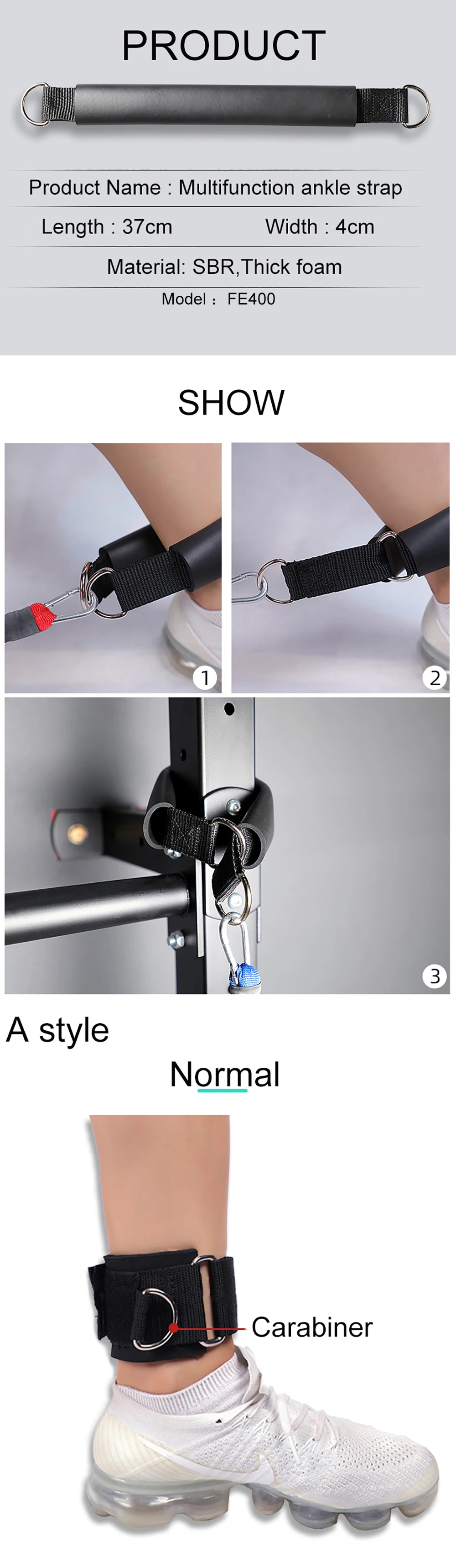 PRODUCT

Product Name : Multifunction ankle strap

Length : 37cm

Width : 4cm

Material: SBR,Thick foam

Model : FE400

SHOW

1

2

3

A style

Normal

Carabiner