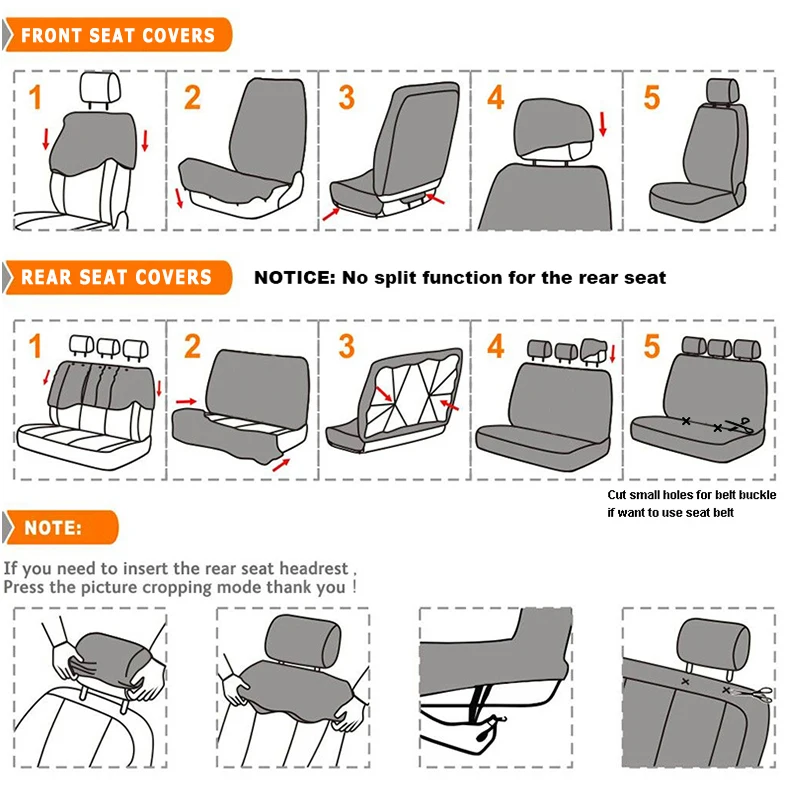 FRONT SEAT COVERS

1

2

3

4

5

REAR SEAT COVERS

NOTICE: No split function for the rear seat

1

2

3

4

5

Cut small holes for belt buckle if want to use seat belt

NOTE:

If you need to insert the rear seat headrest ,
Press the picture cropping mode thank you !