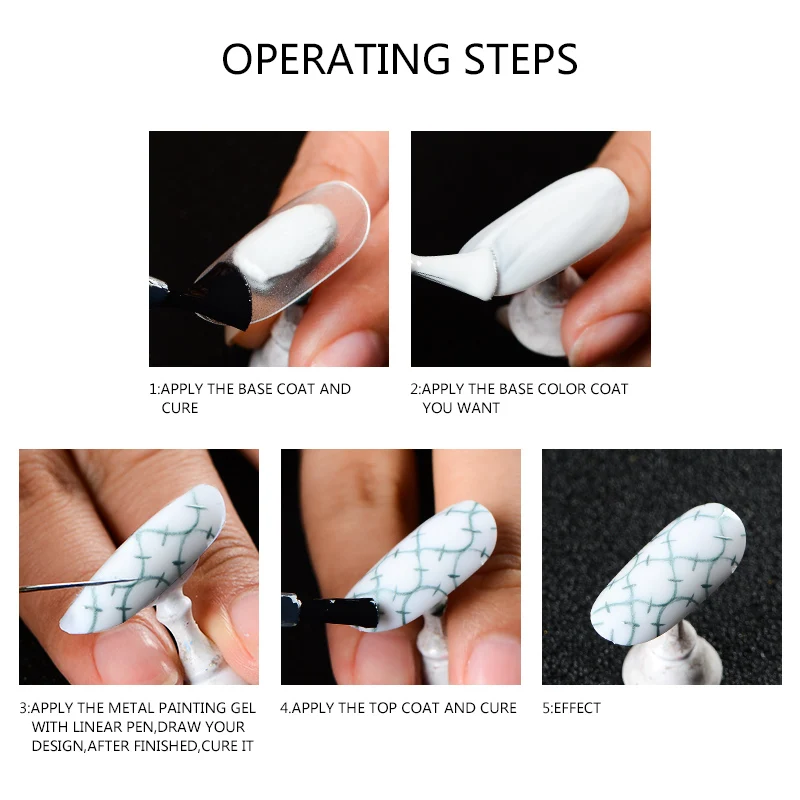 OPERATING STEPS

1:APPLY THE BASE COAT AND CURE

2:APPLY THE BASE COLOR COAT YOU WANT

3:APPLY THE METAL PAINTING GEL WITH LINEAR PEN,DRAW YOUR DESIGN,AFTER FINISHED,CURE IT

4.APPLY THE TOP COAT AND CURE

5:EFFECT