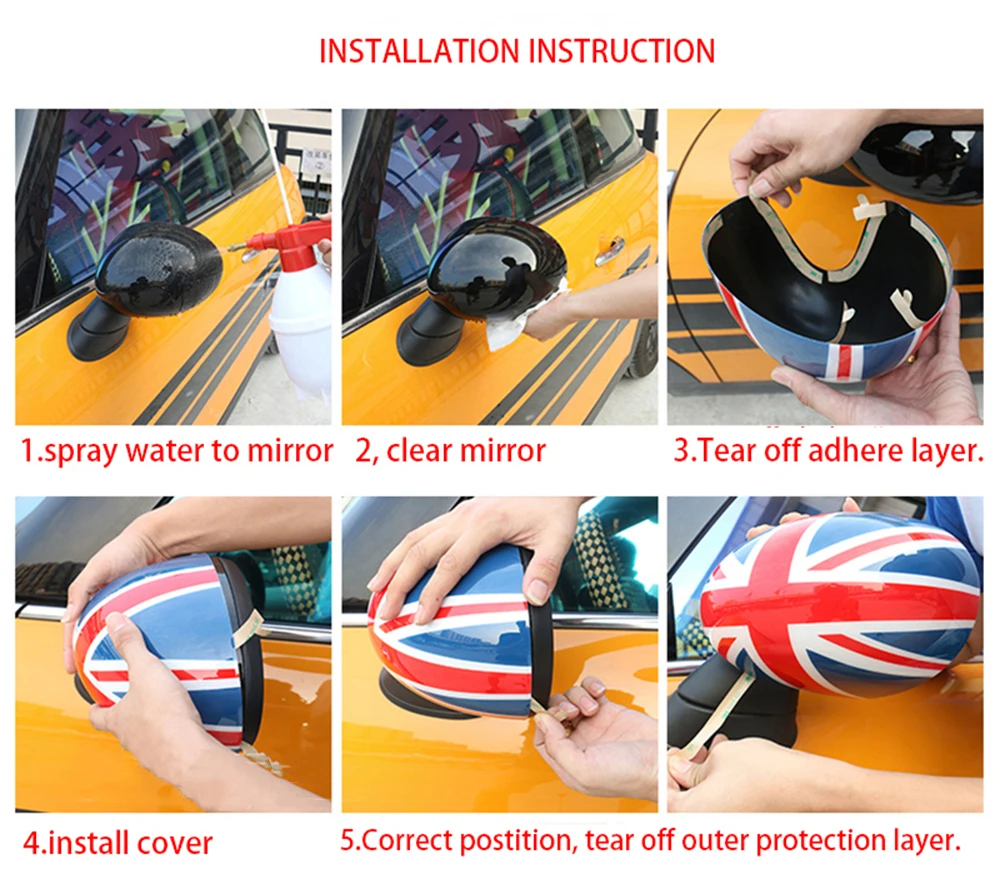 INSTALLATION INSTRUCTION

1.spray water to mirror

2, clear mirror

3.Tear off adhere layer.

4.install cover

5.Correct postition, tear off outer protection layer.