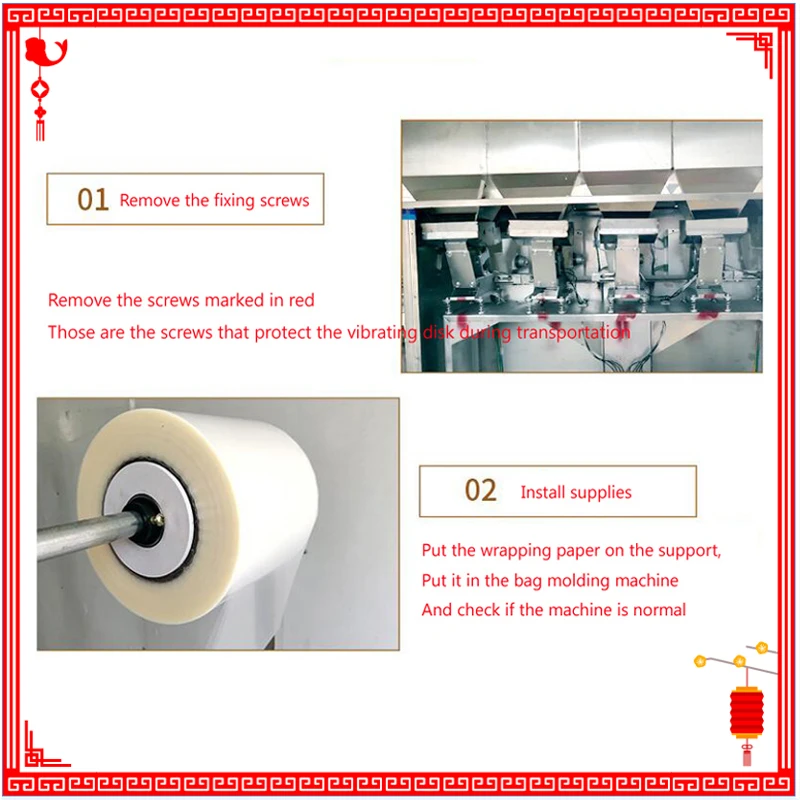 01 Remove the fixing screws

Remove the screws marked in red
Those are the screws that protect the vibrating disk during transportation

02 Install supplies

Put the wrapping paper on the support,
Put it in the bag molding machine
And check if the machine is normal