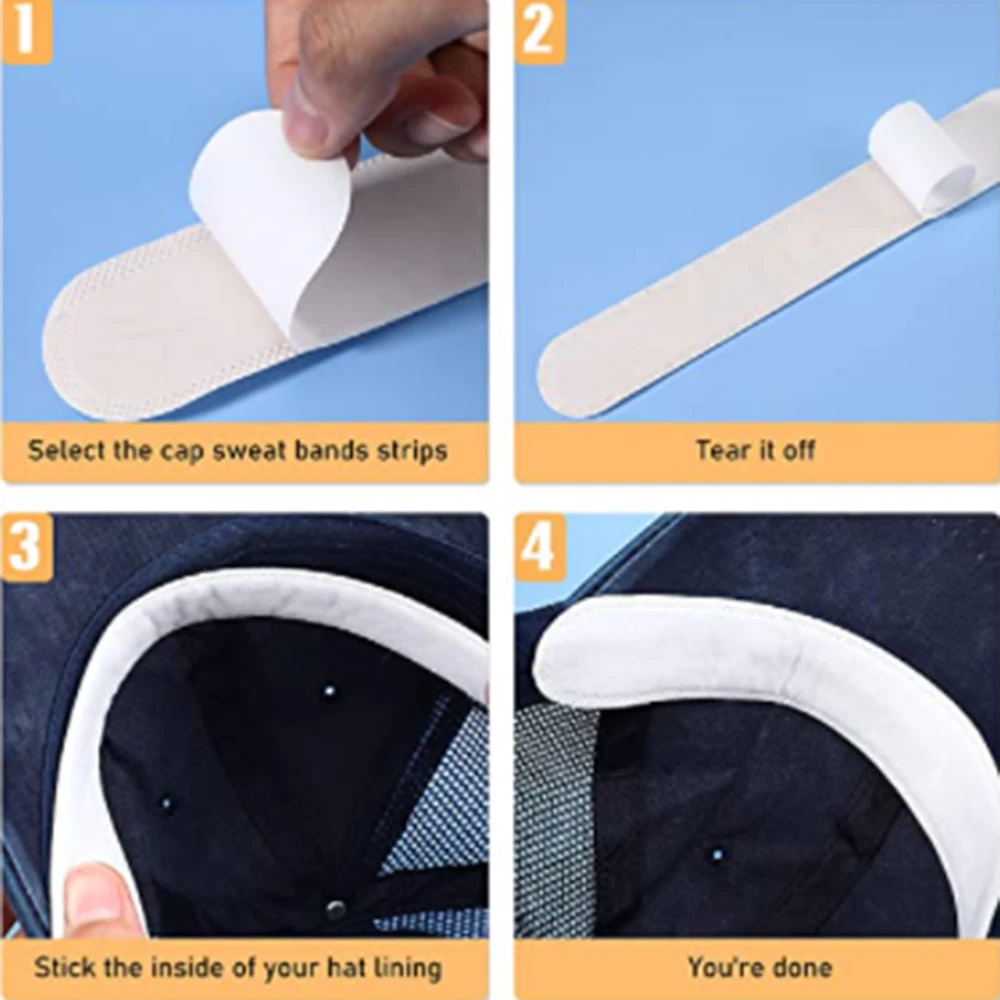 1

Select the cap sweat bands strips

2

Tear it off

3

Stick the inside of your hat lining

4

You're done