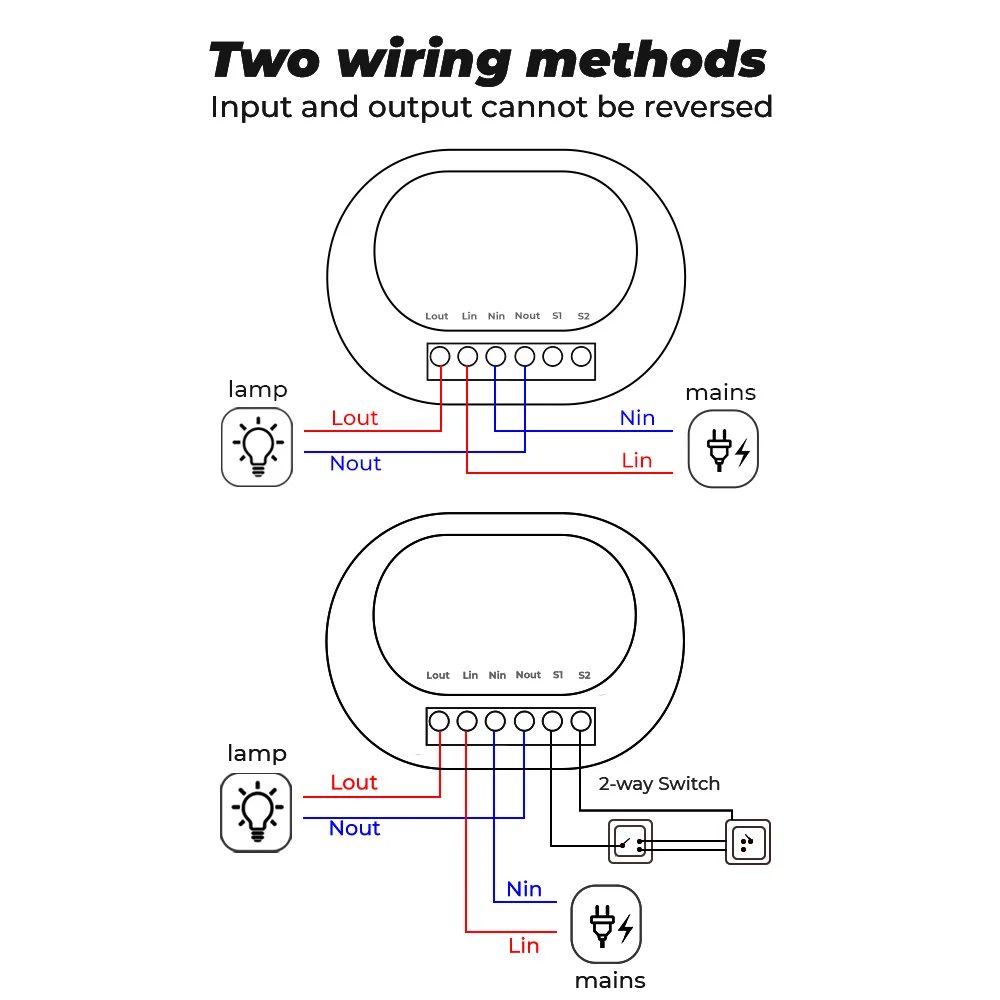 Two wiring methods
Input and output cannot be reversed

Lout Lin Nin Nout S1 S2

lamp
Lout
Nout
mains
Nin
Lin

Lout Lin Nin Nout S1 S2

lamp
Lout
Nout
2-way Switch
Nin
Lin
mains