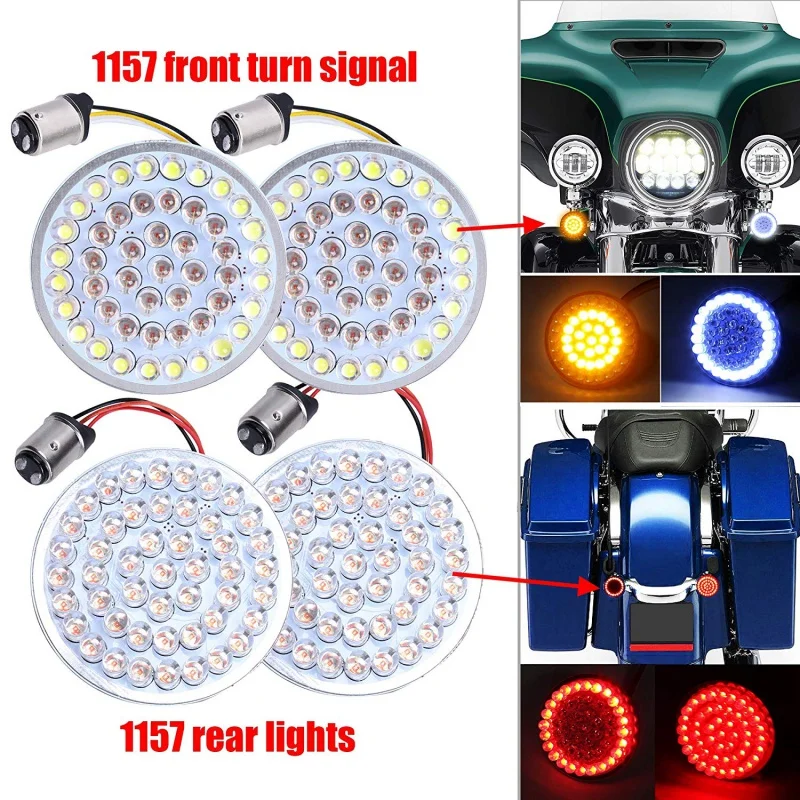 1157 front turn signal

1157 rear lights