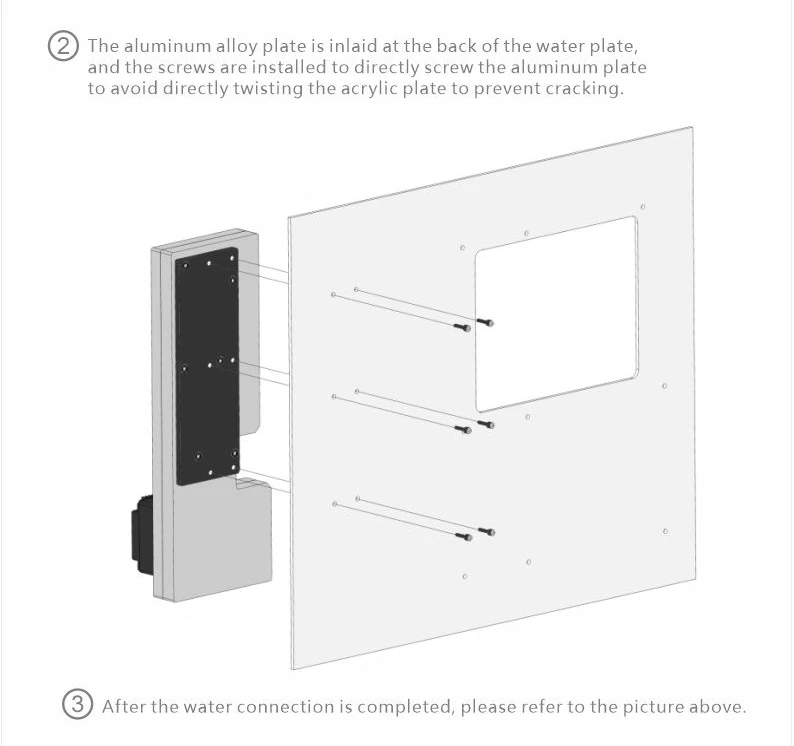 ② The aluminum alloy plate is inlaid at the back of the water plate, and the screws are installed to directly screw the aluminum plate to avoid directly twisting the acrylic plate to prevent cracking.

③ After the water connection is completed, please refer to the picture above.