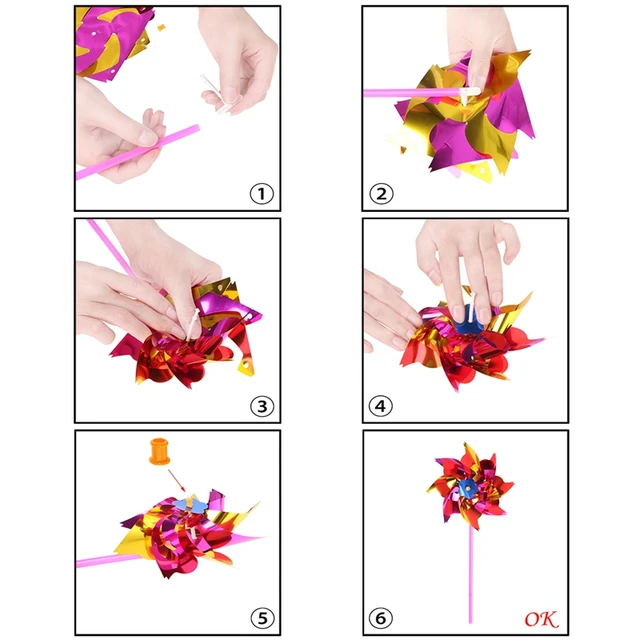 ①

②

③

④

⑤

⑥ OK