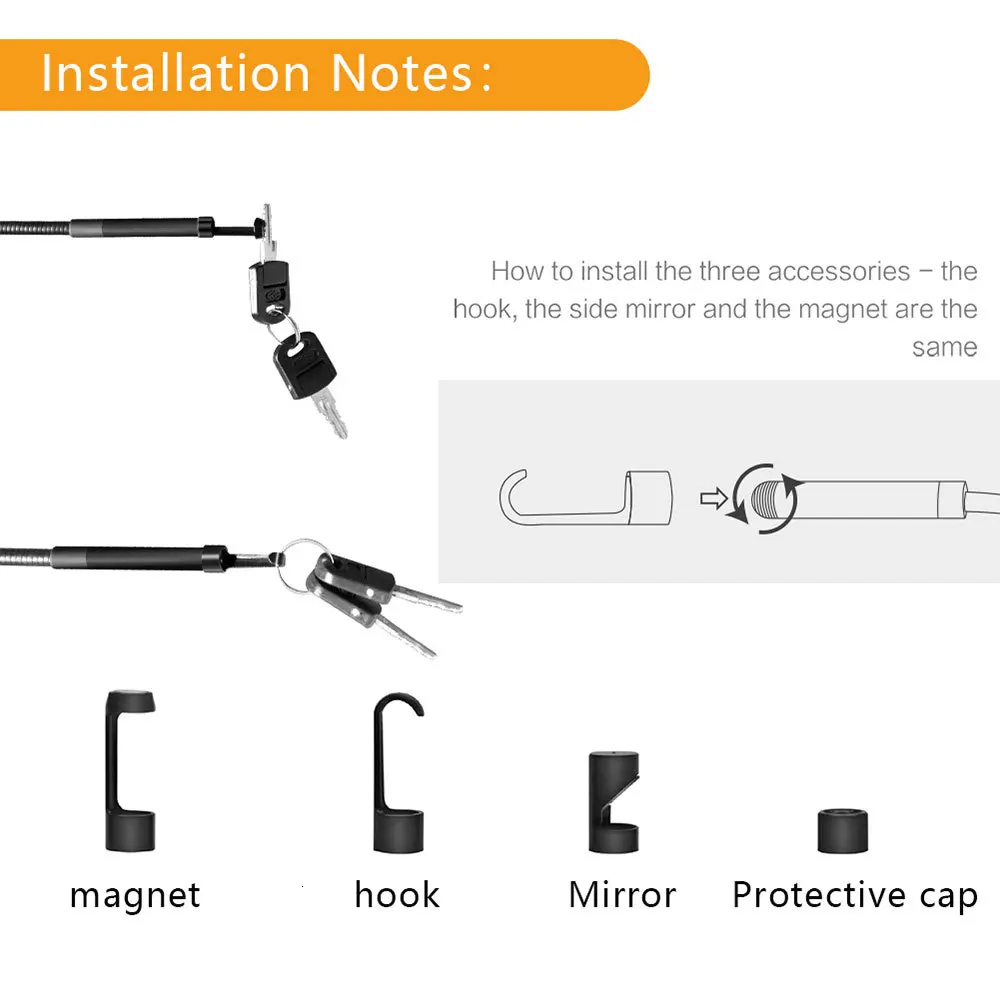 Installation Notes:

How to install the three accessories – the hook, the side mirror and the magnet are the same

magnet

hook

Mirror

Protective cap