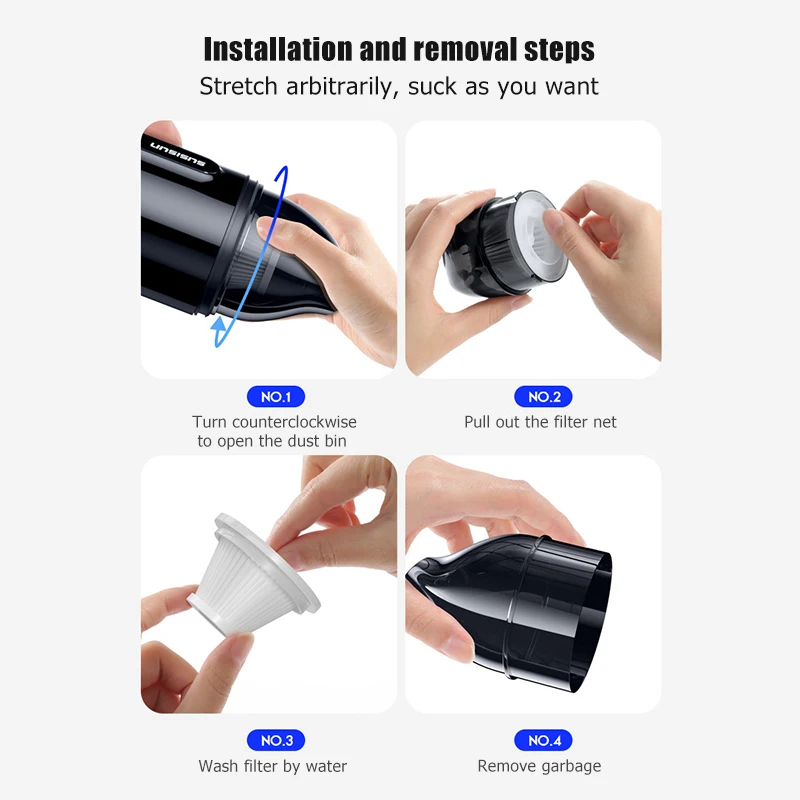 Installation and removal steps
Stretch arbitrarily, suck as you want

SUISIUN

NO.1
Turn counterclockwise to open the dust bin

NO.2
Pull out the filter net

NO.3
Wash filter by water

NO.4
Remove garbage