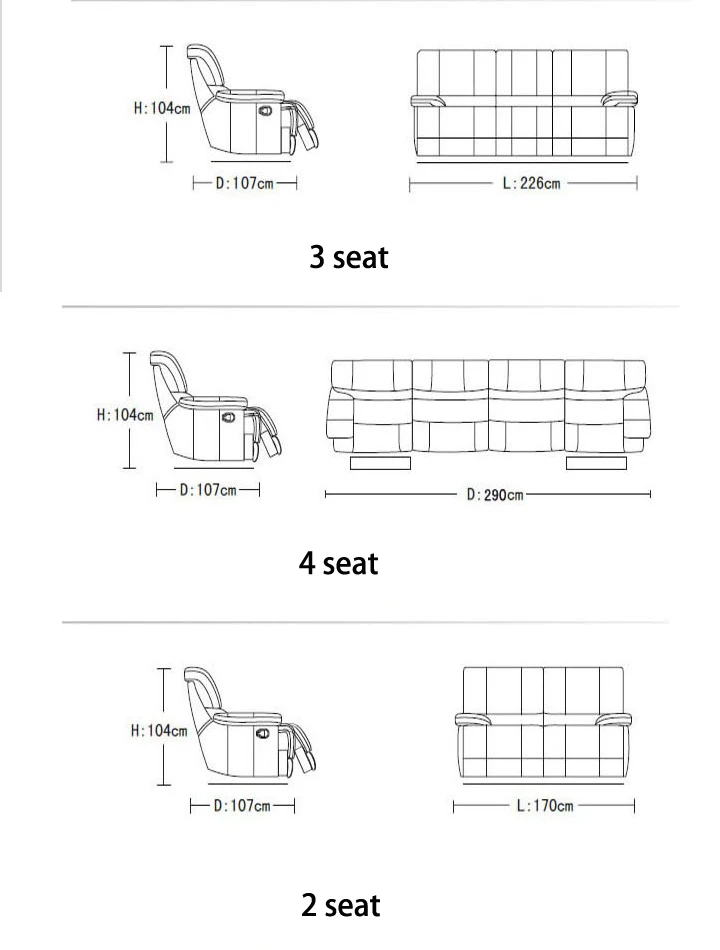 H:104cm

D:107cm

L:226cm

3 seat

H:104cm

D:107cm

D:290cm

4 seat

H:104cm

D:107cm

L:170cm

2 seat