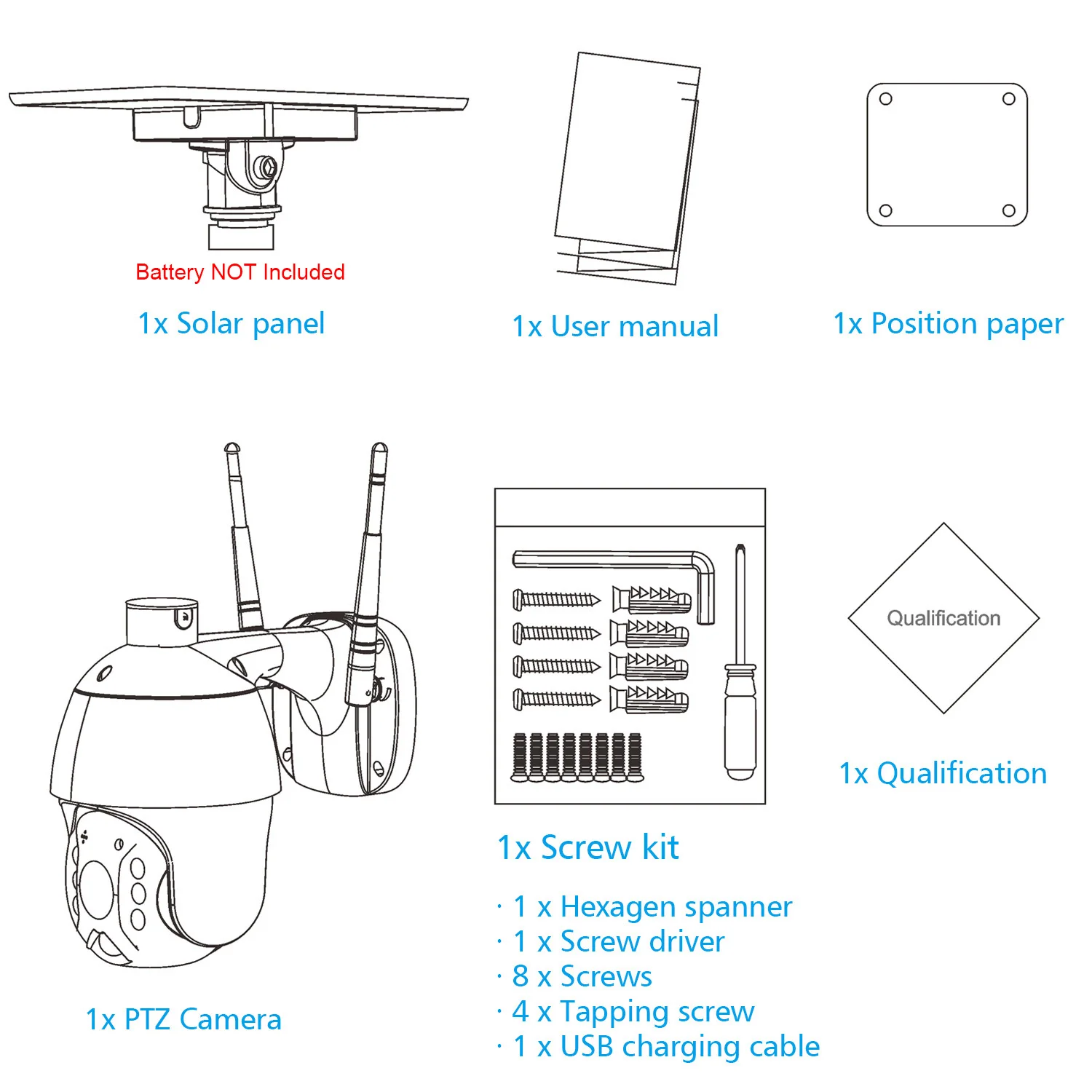 Battery NOT Included

1x Solar panel

1x User manual

1x Position paper

Qualification

1x Qualification

1x PTZ Camera

1x Screw kit

· 1 x Hexagen spanner
· 1 x Screw driver
· 8 x Screws
· 4 x Tapping screw
· 1 x USB charging cable