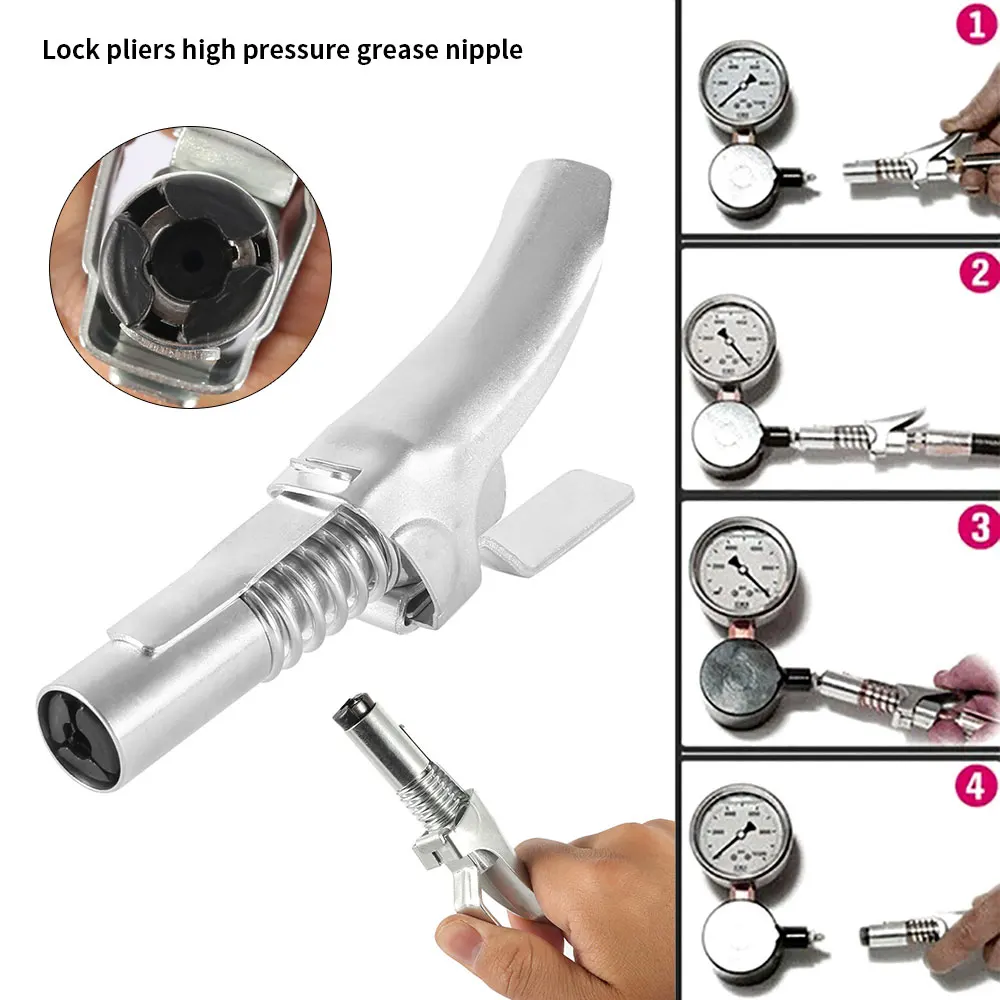 Lock pliers high pressure grease nipple

1

2

3

4