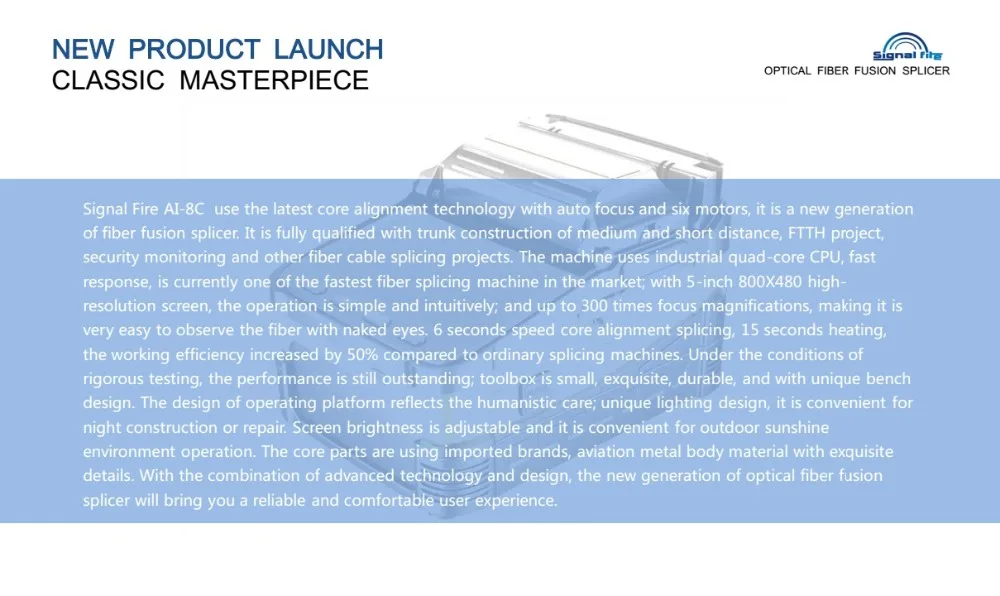 NEW PRODUCT LAUNCH
CLASSIC MASTERPIECE

Signal Fire
OPTICAL FIBER FUSION SPLICER

Signal Fire AI-8C use the latest core alignment technology with auto focus and six motors, it is a new generation of fiber fusion splicer. It is fully qualified with trunk construction of medium and short distance, FTTH project, security monitoring and other fiber cable splicing projects. The machine uses industrial quad-core CPU, fast response, is currently one of the fastest fiber splicing machine in the market; with 5-inch 800X480 high-resolution screen, the operation is simple and intuitively; and up to 300 times focus magnifications, making it is very easy to observe the fiber with naked eyes. 6 seconds speed core alignment splicing, 15 seconds heating, the working efficiency increased by 50% compared to ordinary splicing machines. Under the conditions of rigorous testing, the performance is still outstanding; toolbox is small, exquisite, durable, and with unique bench design. The design of operating platform reflects the humanistic care; unique lighting design, it is convenient for night construction or repair. Screen brightness is adjustable and it is convenient for outdoor sunshine environment operation. The core parts are using imported brands, aviation metal body material with exquisite details. With the combination of advanced technology and design, the new generation of optical fiber fusion splicer will bring you a reliable and comfortable user experience.