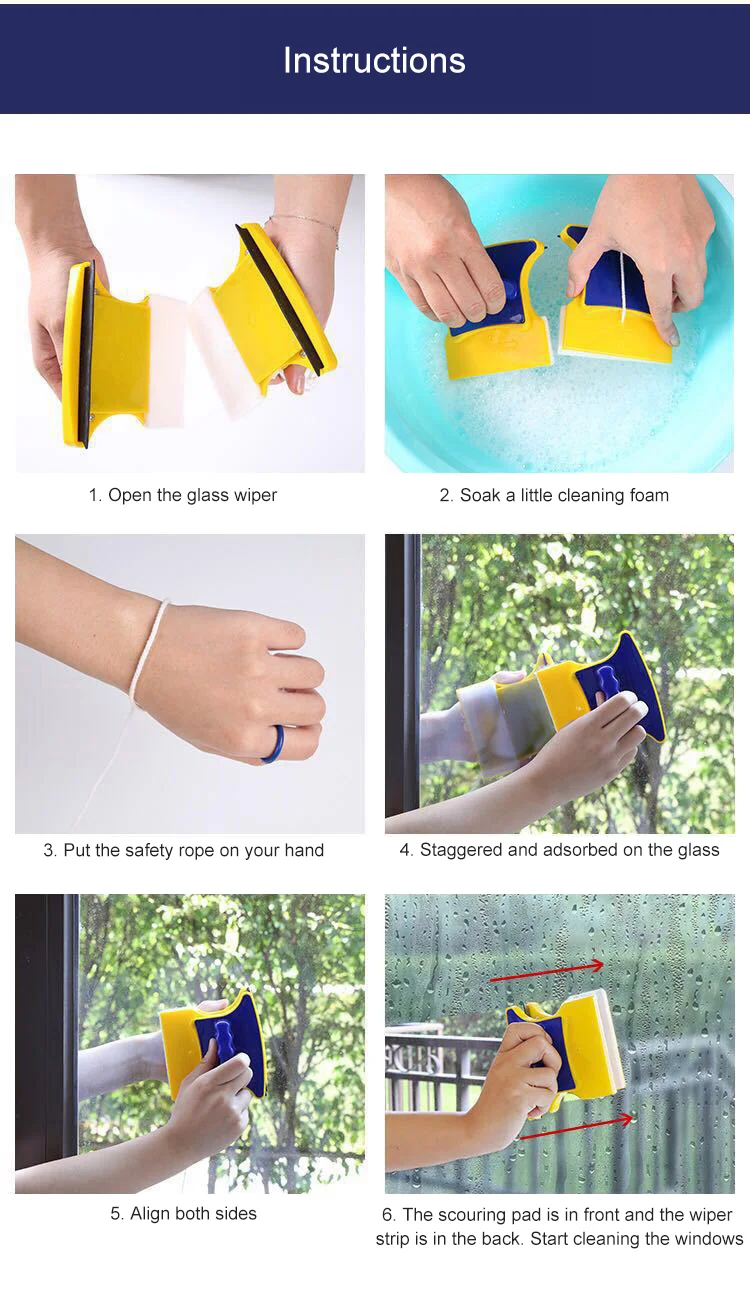 Instructions

1. Open the glass wiper

2. Soak a little cleaning foam

3. Put the safety rope on your hand

4. Staggered and adsorbed on the glass

5. Align both sides

6. The scouring pad is in front and the wiper strip is in the back. Start cleaning the windows