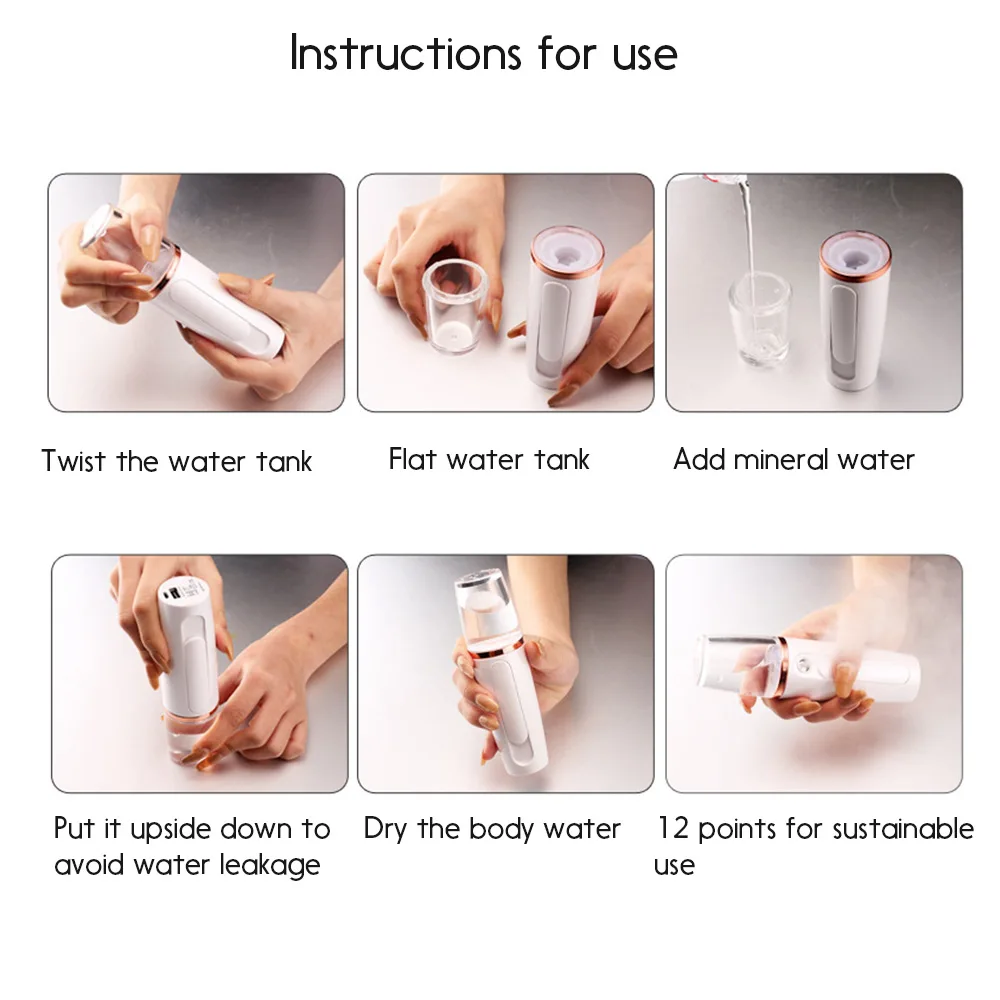 Instructions for use

Twist the water tank

Flat water tank

Add mineral water

Put it upside down to avoid water leakage

Dry the body water

12 points for sustainable use