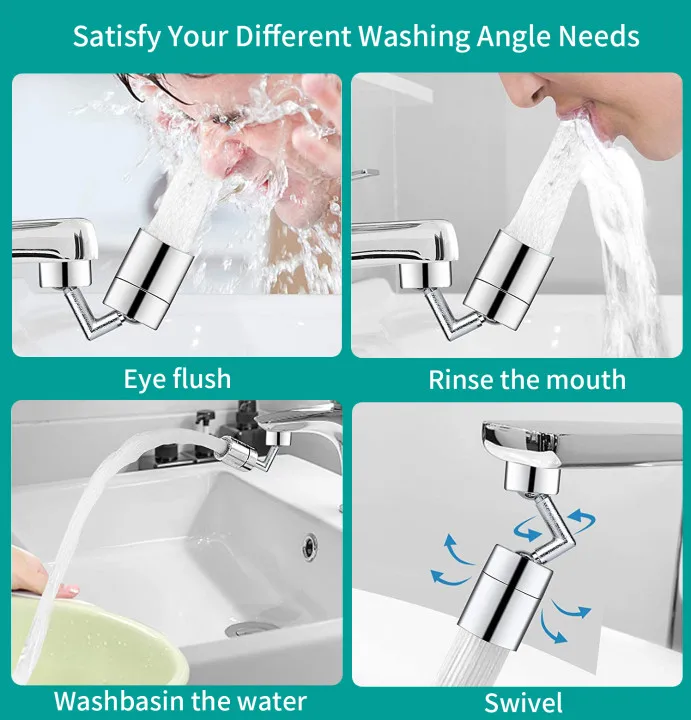 Satisfy Your Different Washing Angle Needs

Eye flush

Rinse the mouth

Washbasin the water

Swivel