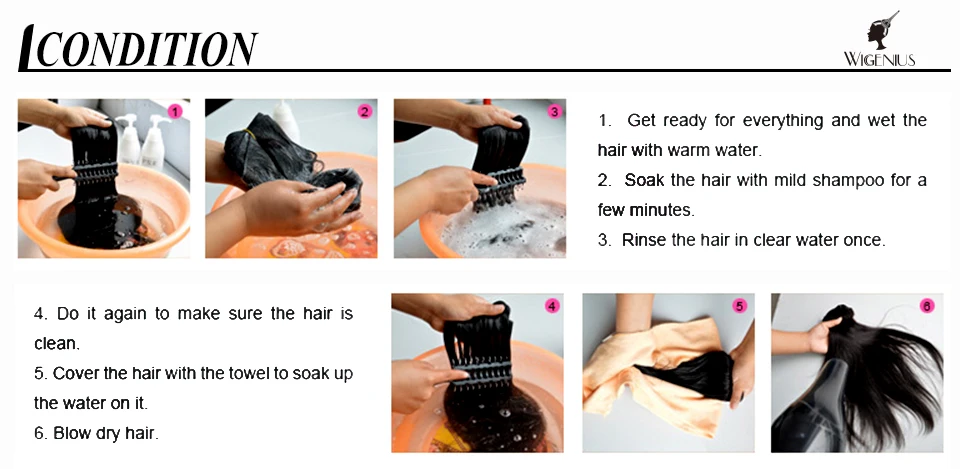 CONDITION

WIGENIUS

1

2

3

1. Get ready for everything and wet the hair with warm water.
2. Soak the hair with mild shampoo for a few minutes.
3. Rinse the hair in clear water once.

4. Do it again to make sure the hair is clean.
5. Cover the hair with the towel to soak up the water on it.
6. Blow dry hair.

4

5

6