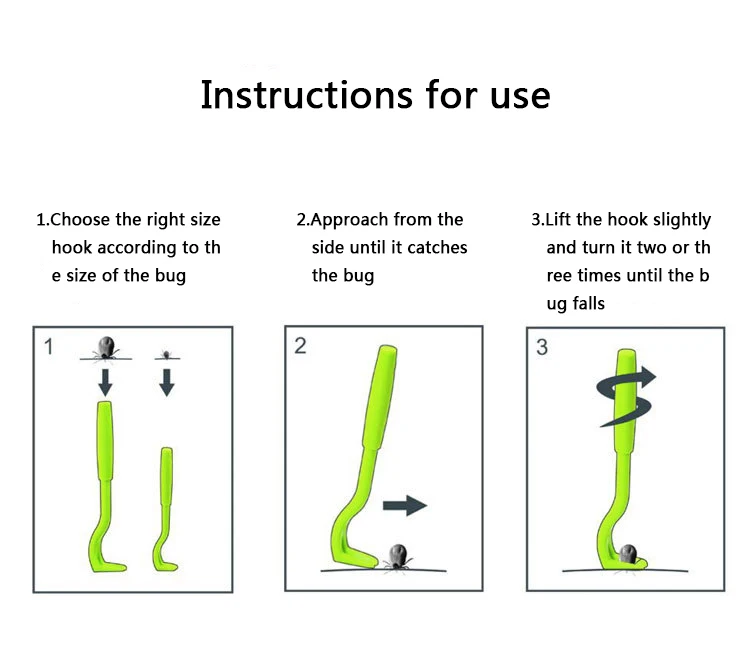 Instructions for use

1.Choose the right size hook according to th e size of the bug

2.Approach from the side until it catches the bug

3.Lift the hook slightly and turn it two or th ree times until the b ug falls

1

2

3