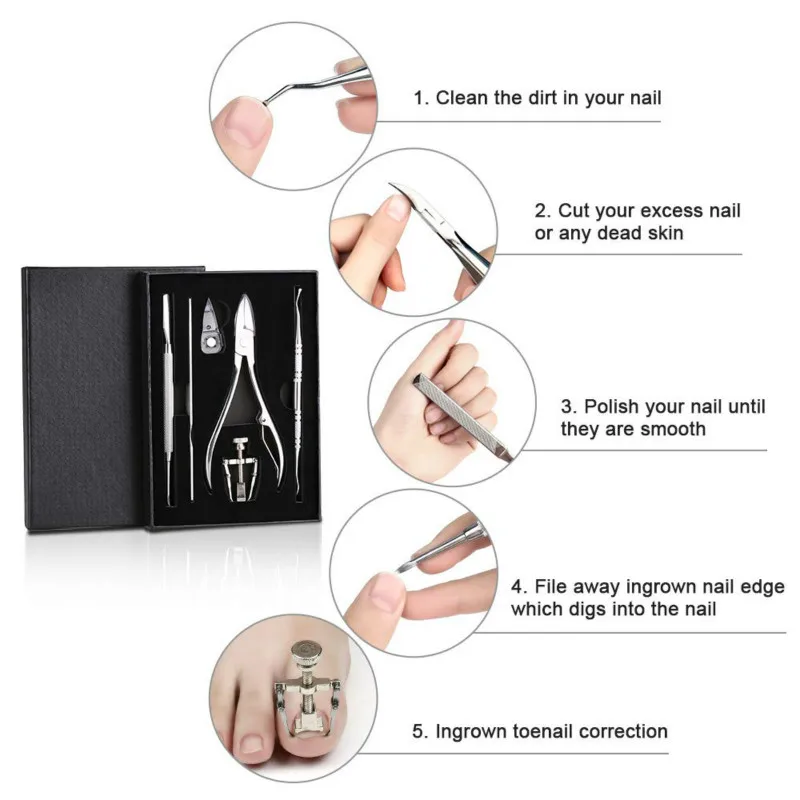 1. Clean the dirt in your nail

2. Cut your excess nail or any dead skin

3. Polish your nail until they are smooth

4. File away ingrown nail edge which digs into the nail

5. Ingrown toenail correction