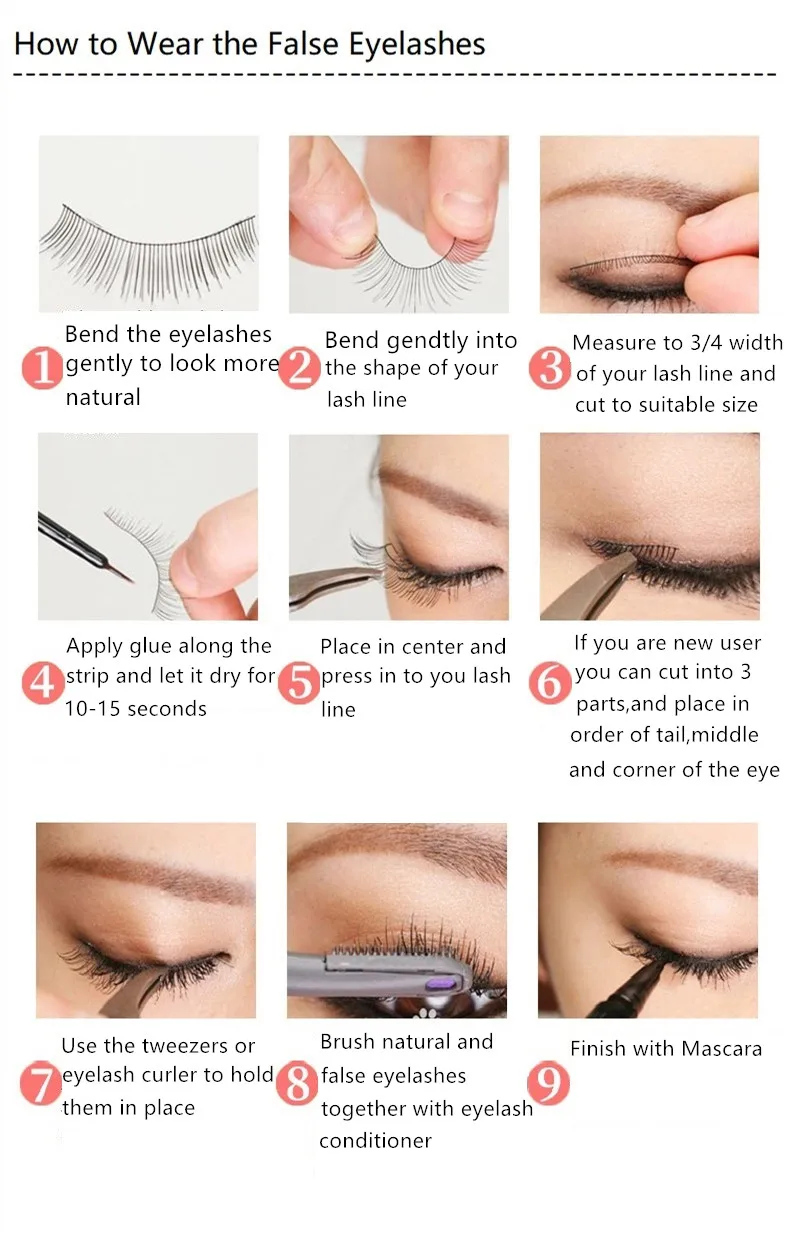 How to Wear the False Eyelashes

1 Bend the eyelashes gently to look more natural

2 Bend gendtly into the shape of your lash line

3 Measure to 3/4 width of your lash line and cut to suitable size

4 Apply glue along the strip and let it dry for 10-15 seconds

5 Place in center and press in to you lash line

6 If you are new user you can cut into 3 parts,and place in order of tail,middle and corner of the eye

7 Use the tweezers or eyelash curler to hold them in place

8 Brush natural and false eyelashes together with eyelash conditioner

9 Finish with Mascara