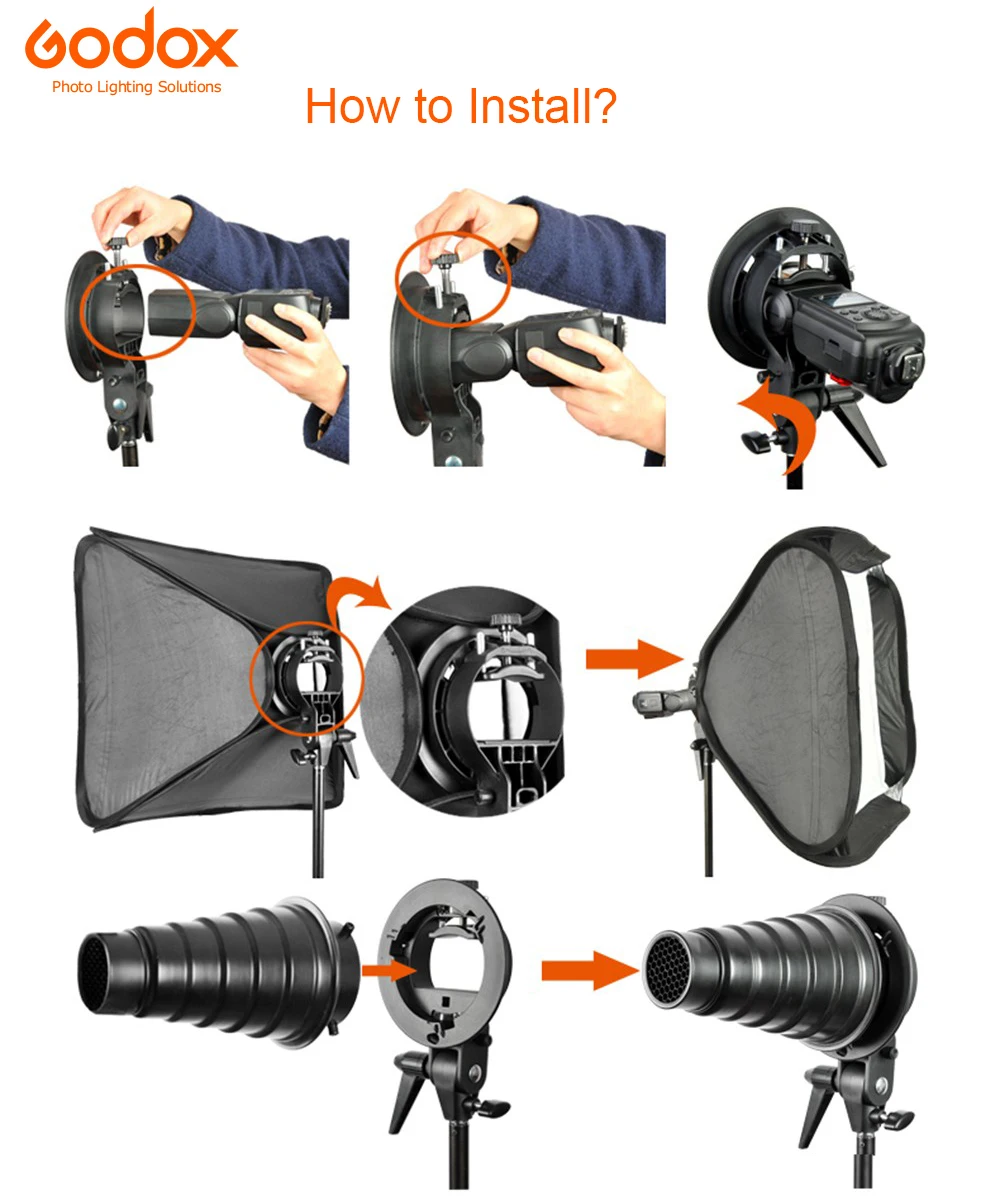 Godox
Photo Lighting Solutions

How to Install?