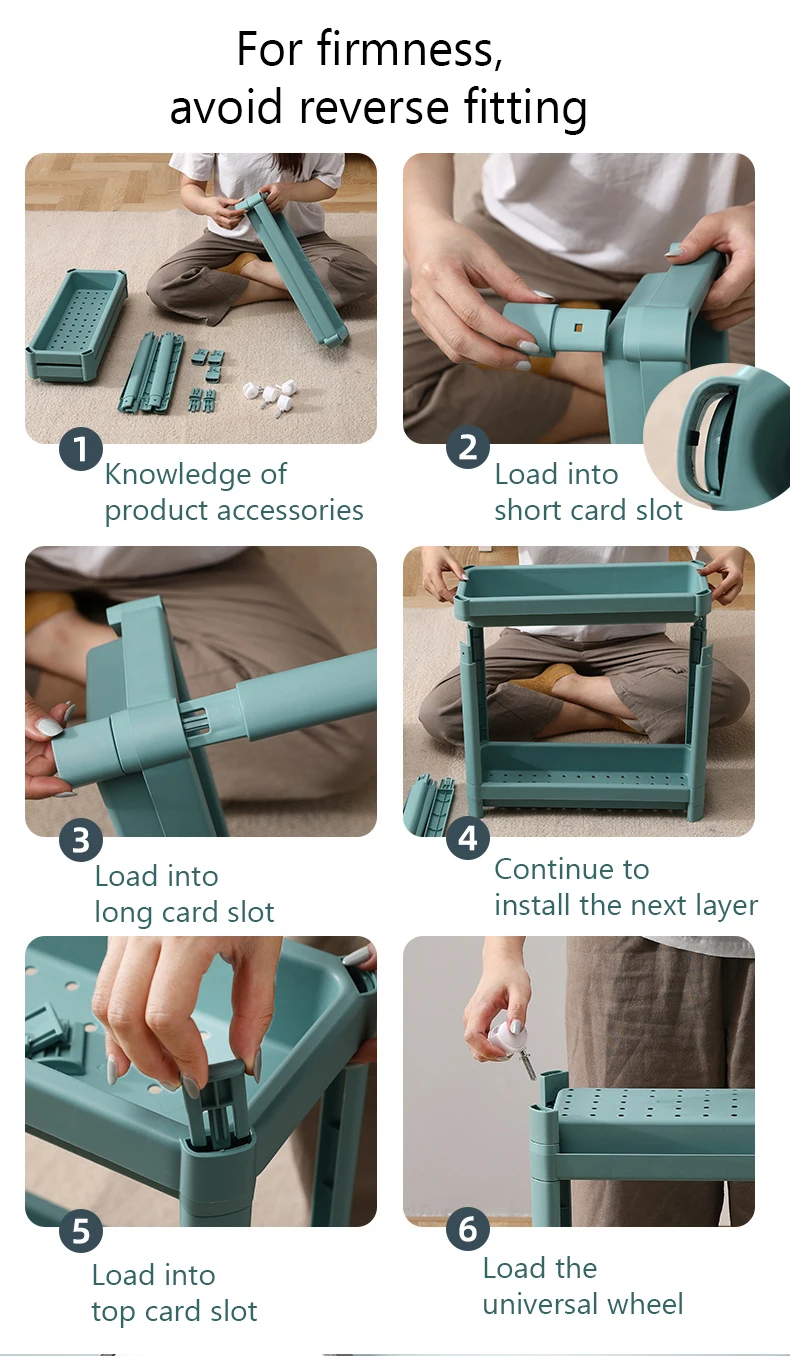 For firmness,
avoid reverse fitting

1
Knowledge of product accessories

2
Load into short card slot

3
Load into long card slot

4
Continue to install the next layer

5
Load into top card slot

6
Load the universal wheel