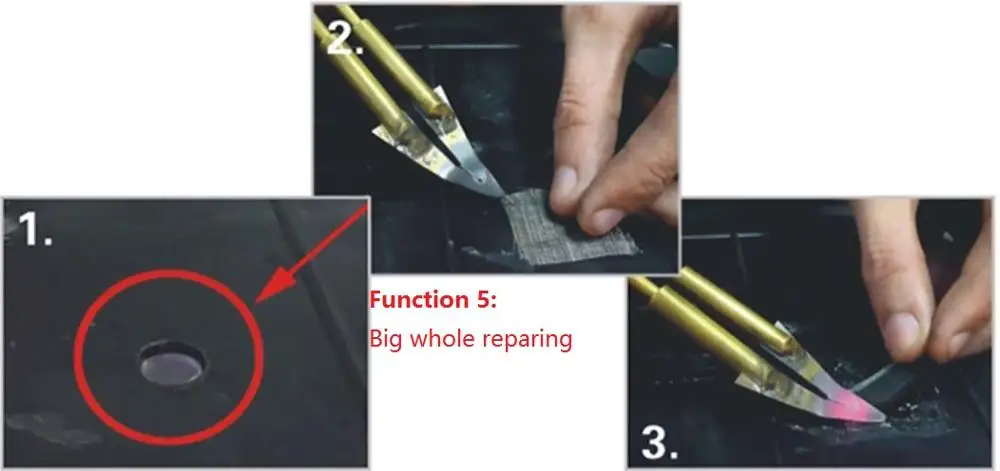 2.

1.

Function 5:
Big whole reparing

3.