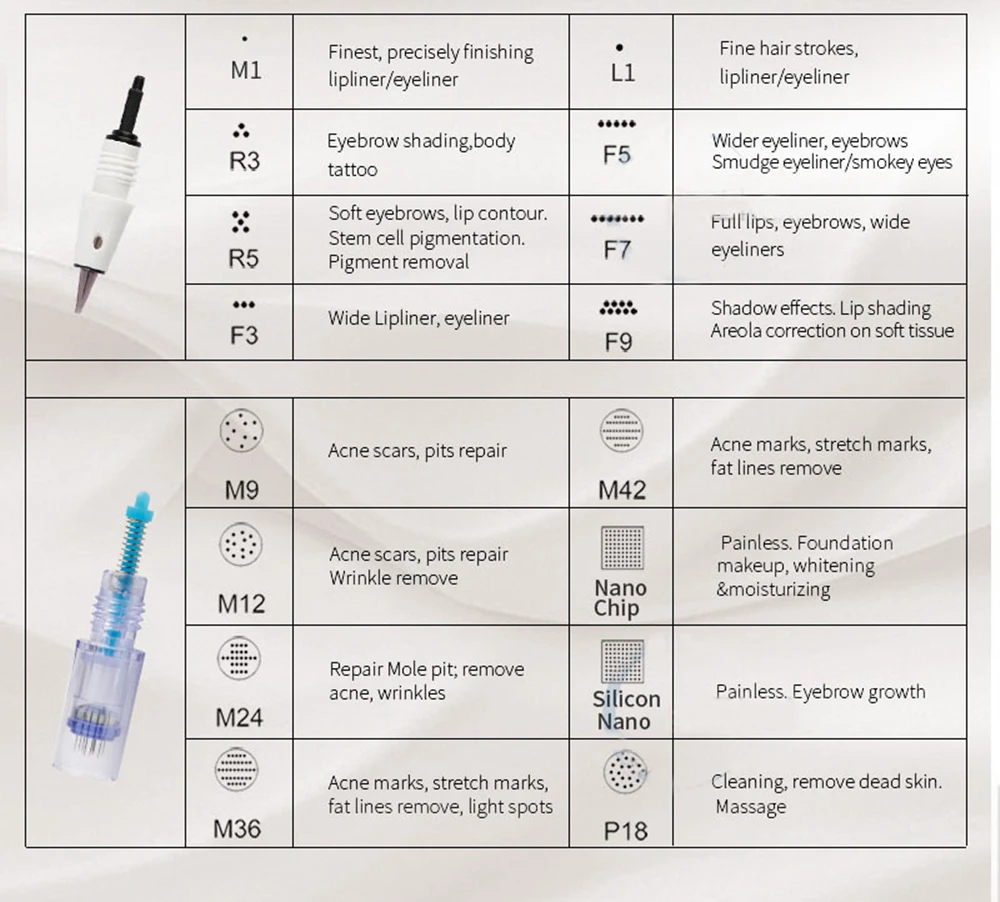 | M1 | Finest, precisely finishing lipliner/eyeliner | L1 | Fine hair strokes, lipliner/eyeliner |
|---|---|---|---|
| R3 | Eyebrow shading,body tattoo | F5 | Wider eyeliner, eyebrows Smudge eyeliner/smokey eyes |
| R5 | Soft eyebrows, lip contour. Stem cell pigmentation. Pigment removal | F7 | Full lips, eyebrows, wide eyeliners |
| F3 | Wide Lipliner, eyeliner | F9 | Shadow effects. Lip shading Areola correction on soft tissue |

| M9 | Acne scars, pits repair | M42 | Acne marks, stretch marks, fat lines remove |
|---|---|---|---|
| M12 | Acne scars, pits repair Wrinkle remove | Nano Chip | Painless. Foundation makeup, whitening &moisturizing |
| M24 | Repair Mole pit; remove acne, wrinkles | Silicon Nano | Painless. Eyebrow growth |
| M36 | Acne marks, stretch marks, fat lines remove, light spots | P18 | Cleaning, remove dead skin. Massage |