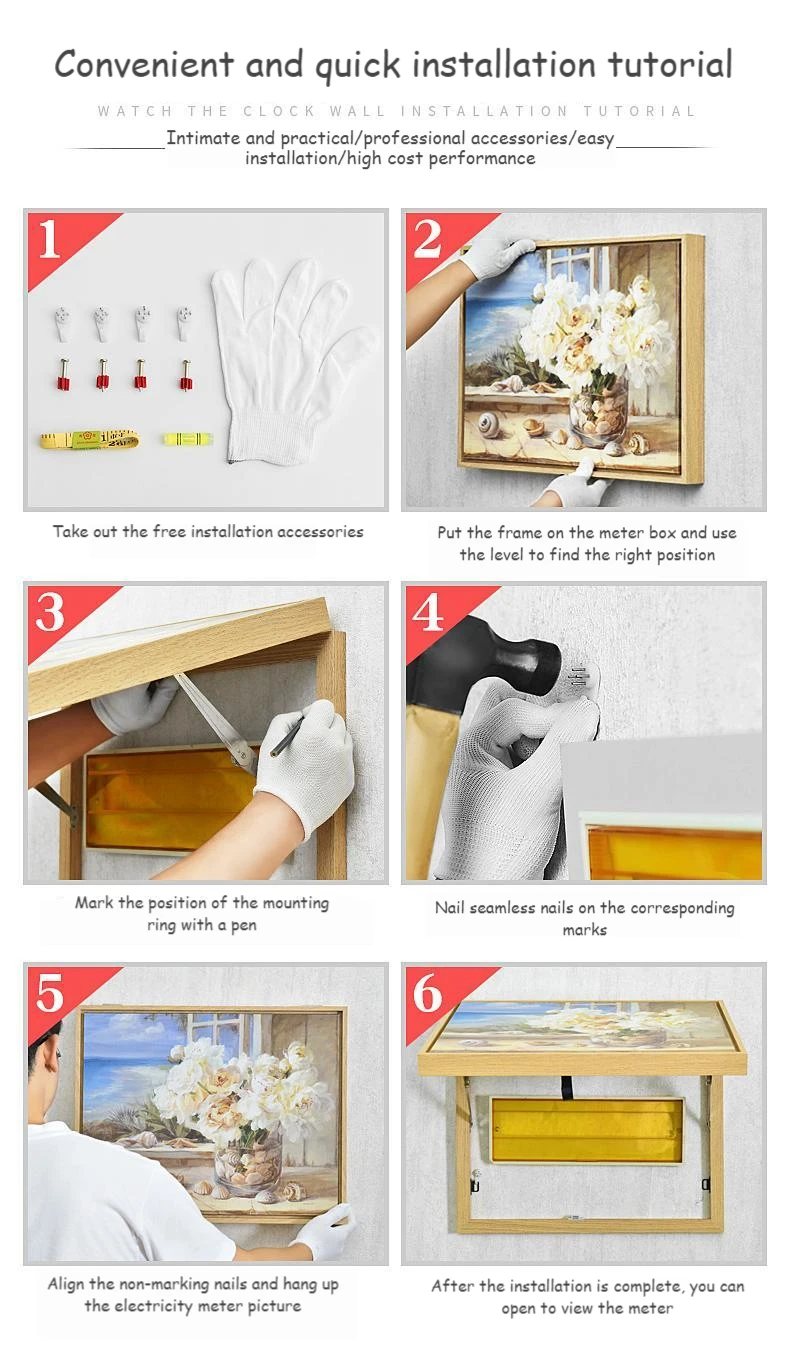 Convenient and quick installation tutorial

WATCH THE CLOCK WALL INSTALLATION TUTORIAL

Intimate and practical/professional accessories/easy installation/high cost performance

1

Take out the free installation accessories

2

Put the frame on the meter box and use the level to find the right position

3

Mark the position of the mounting ring with a pen

4

Nail seamless nails on the corresponding marks

5

Align the non-marking nails and hang up the electricity meter picture

6

After the installation is complete, you can open to view the meter