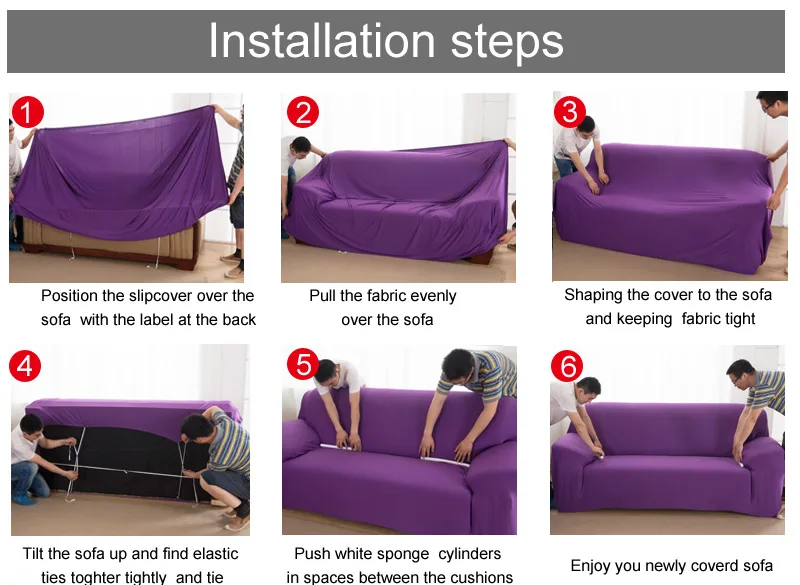 Installation steps

1

Position the slipcover over the sofa with the label at the back

2

Pull the fabric evenly over the sofa

3

Shaping the cover to the sofa and keeping fabric tight

4

Tilt the sofa up and find elastic ties toghter tightly and tie

5

Push white sponge cylinders in spaces between the cushions

6

Enjoy you newly coverd sofa