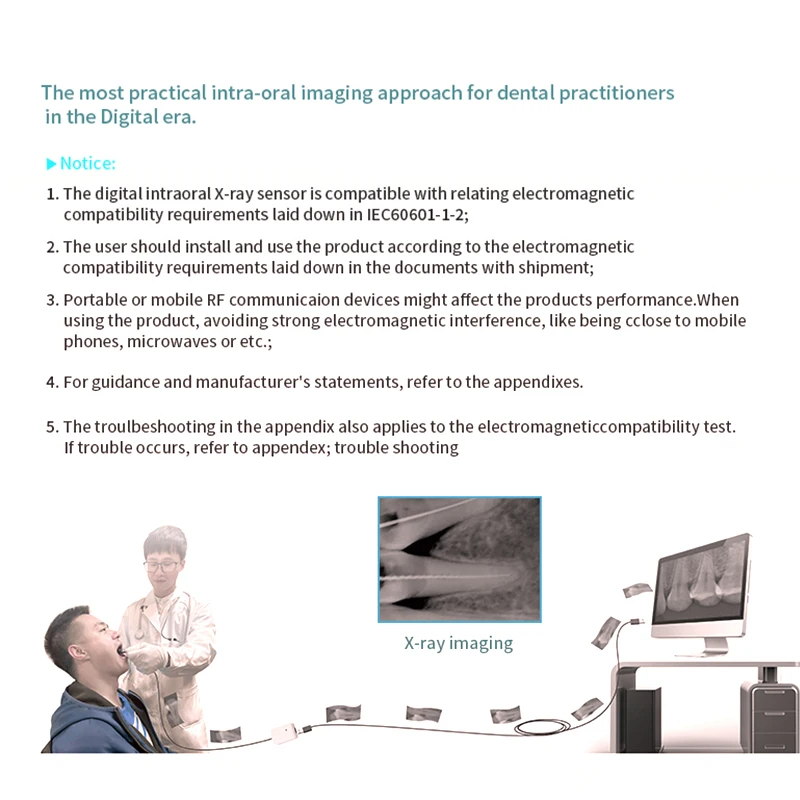 The most practical intra-oral imaging approach for dental practitioners in the Digital era.

▶Notice:

1. The digital intraoral X-ray sensor is compatible with relating electromagnetic compatibility requirements laid down in IEC60601-1-2;

2. The user should install and use the product according to the electromagnetic compatibility requirements laid down in the documents with shipment;

3. Portable or mobile RF communicaion devices might affect the products performance.When using the product, avoiding strong electromagnetic interference, like being cclose to mobile phones, microwaves or etc.;

4. For guidance and manufacturer's statements, refer to the appendixes.

5. The troulbeshooting in the appendix also applies to the electromagneticcompatibility test. If trouble occurs, refer to appendex; trouble shooting

X-ray imaging