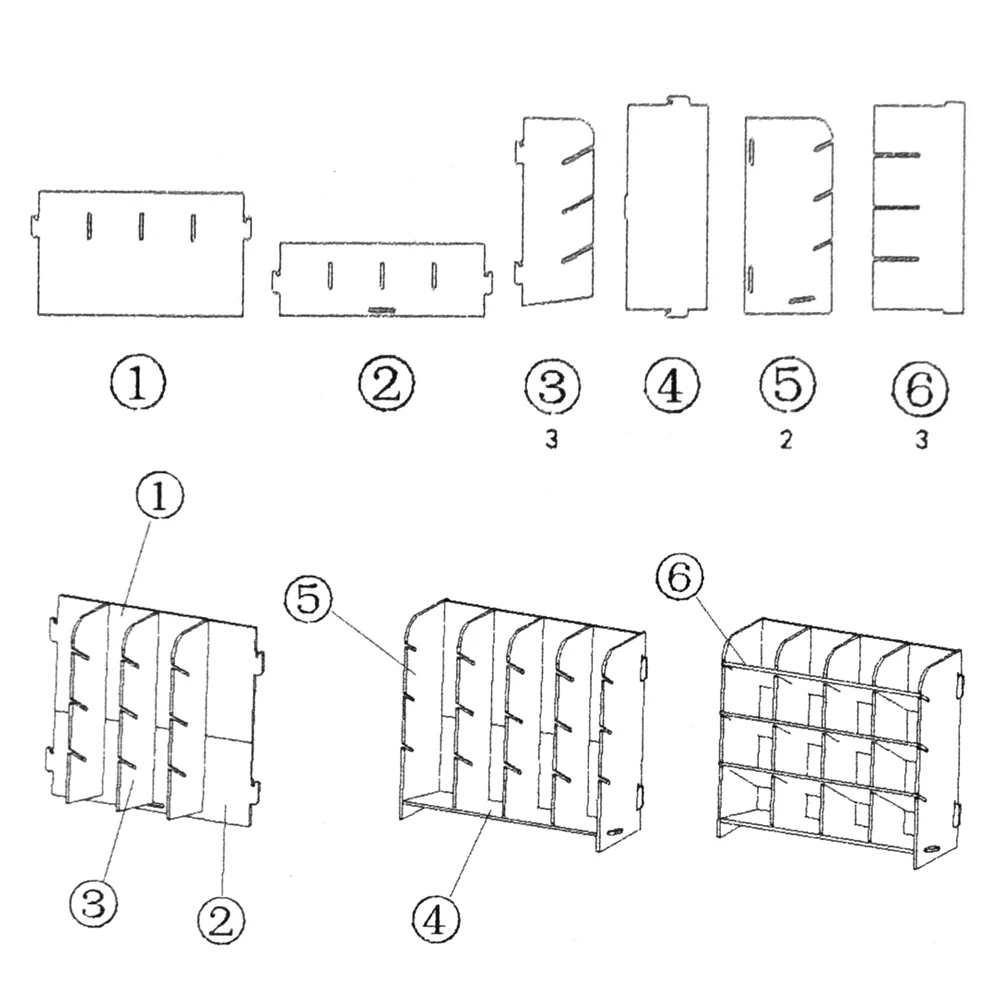 ① ② ③ ④ ⑤ ⑥
3 2 3

①
⑤
⑥
③ ② ④