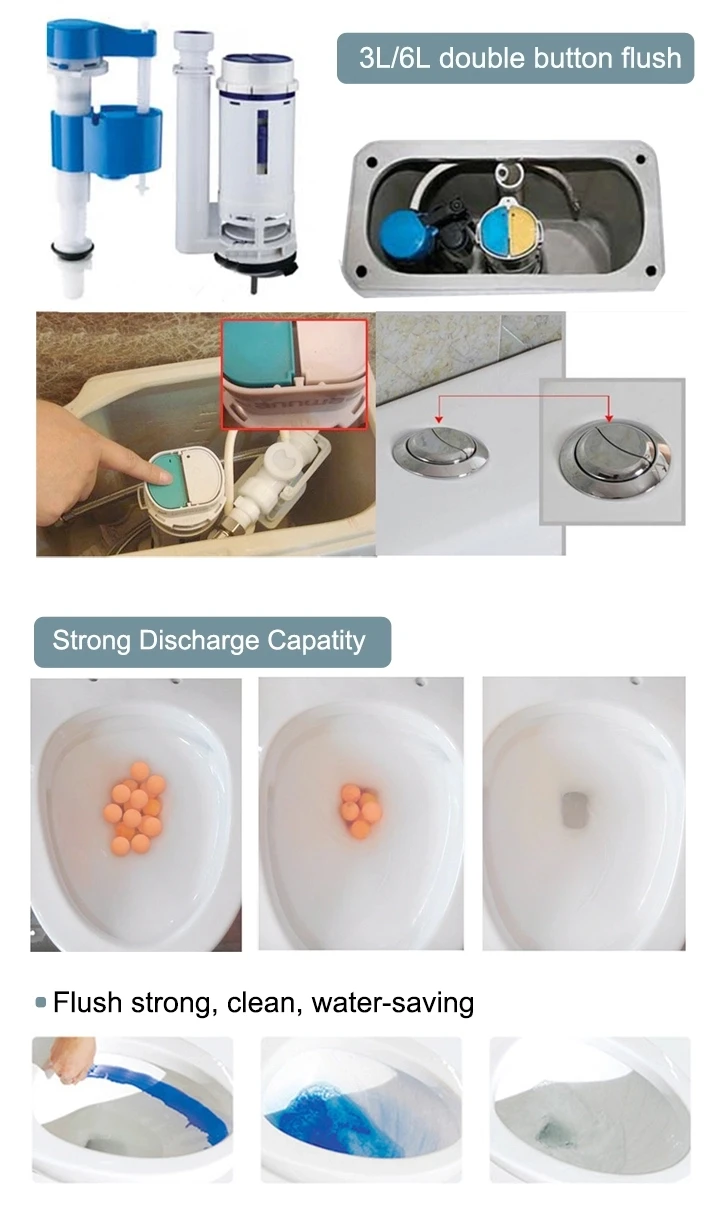 3L/6L double button flush

Strong Discharge Capatity

Flush strong, clean, water-saving