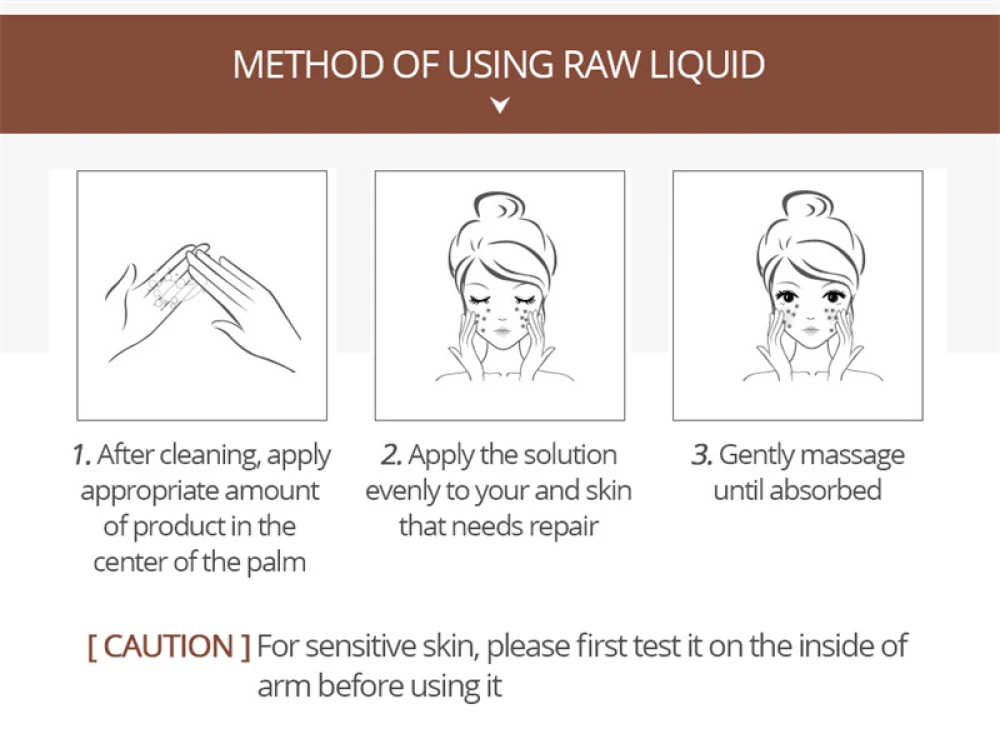 METHOD OF USING RAW LIQUID

1. After cleaning, apply appropriate amount of product in the center of the palm

2. Apply the solution evenly to your and skin that needs repair

3. Gently massage until absorbed

[ CAUTION ] For sensitive skin, please first test it on the inside of arm before using it