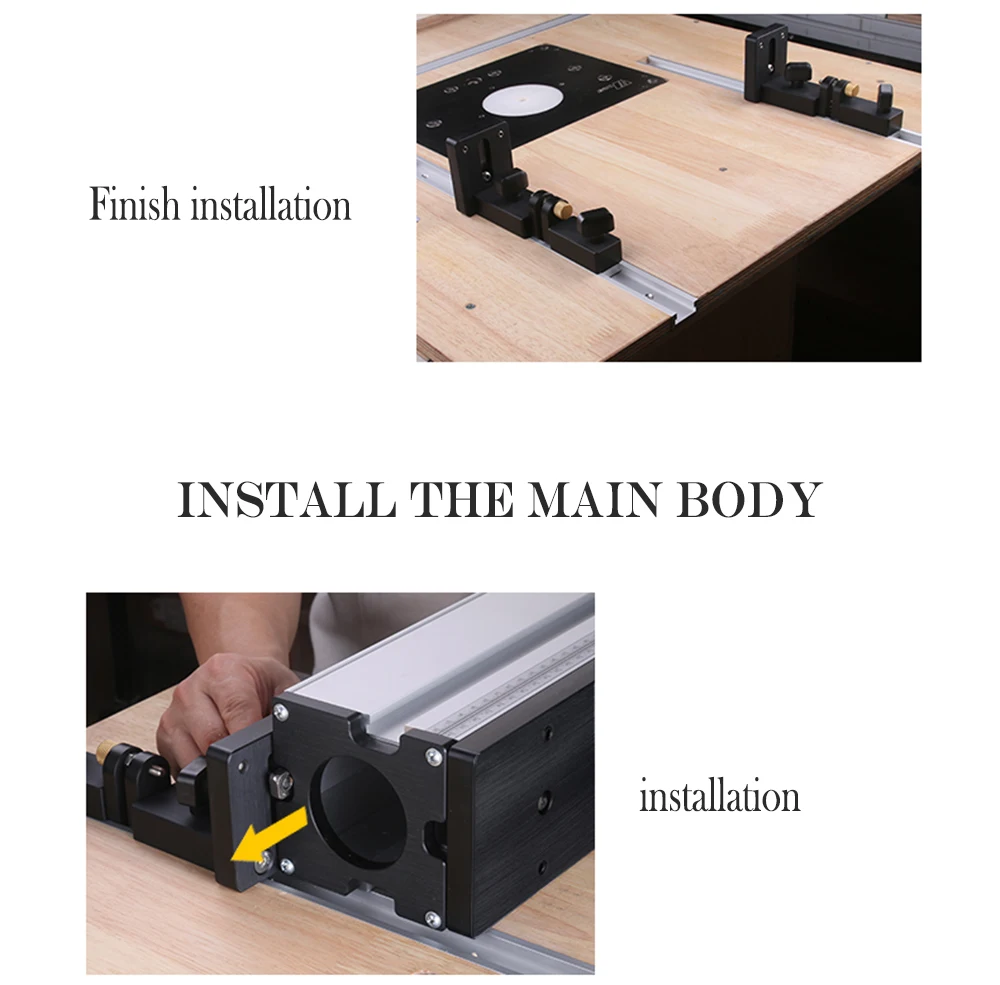 Finish installation

INSTALL THE MAIN BODY

installation