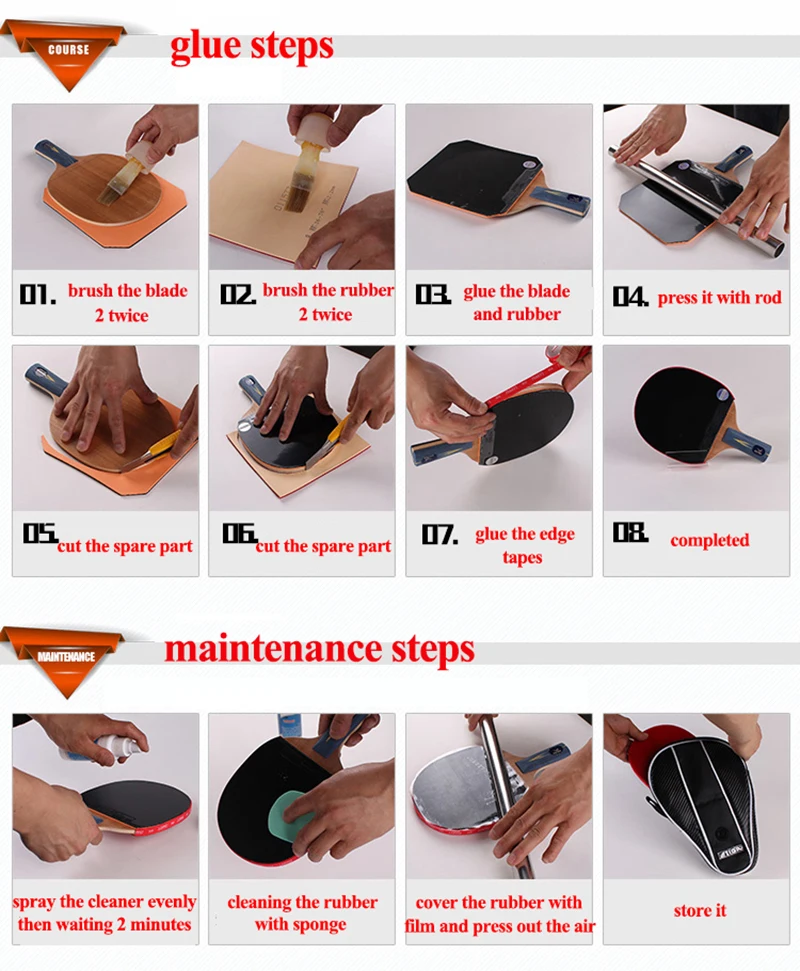 COURSE

glue steps

01. brush the blade 2 twice

02. brush the rubber 2 twice

03. glue the blade and rubber

04. press it with rod

05. cut the spare part

06. cut the spare part

07. glue the edge tapes

08. completed

MAINTENANCE

maintenance steps

spray the cleaner evenly then waiting 2 minutes

cleaning the rubber with sponge

cover the rubber with film and press out the air

store it